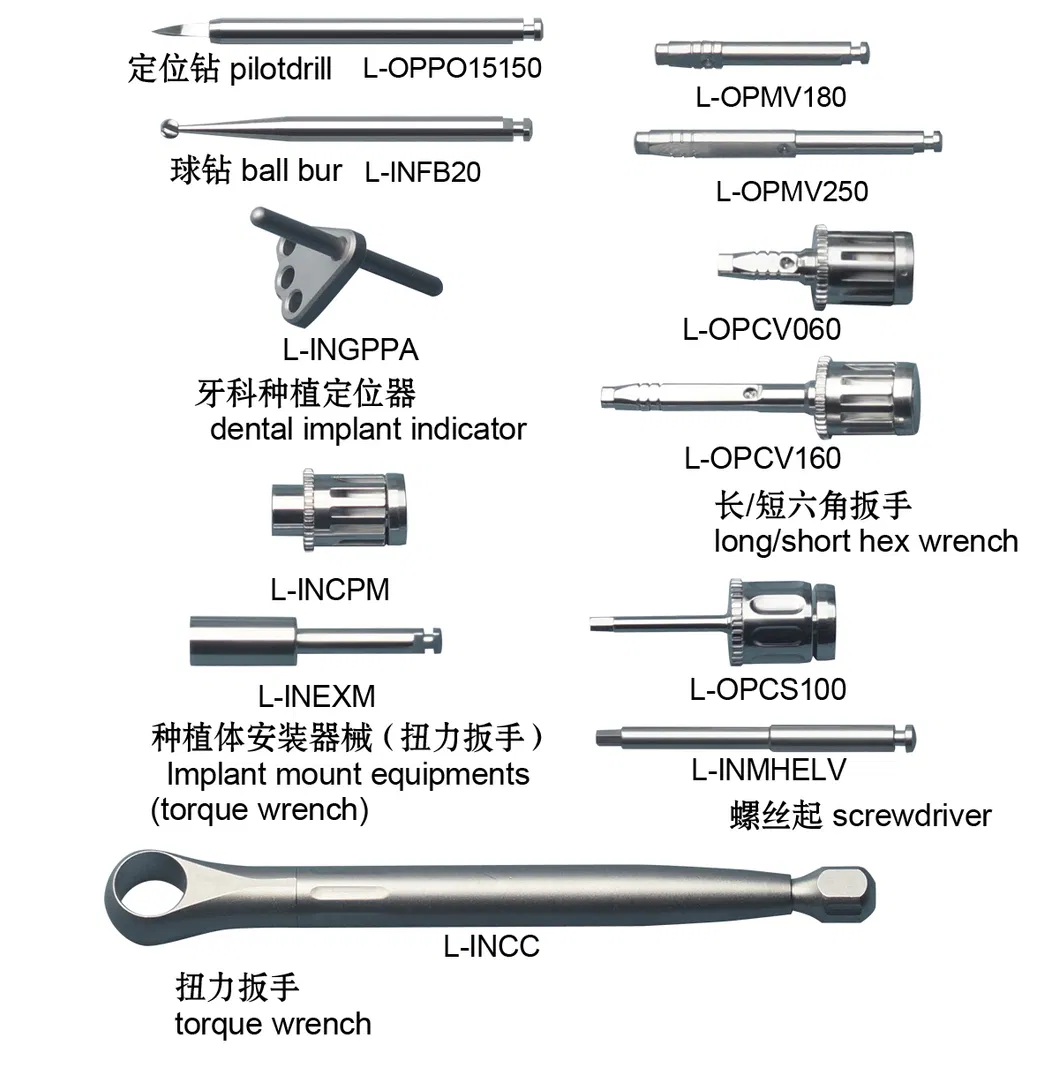 定位钻 pilotdrill L-OPPO15150

球钻 ball bur L-INFB20

L-INGPPA

牙科种植定位器
dental implant indicator

L-INCPM

L-INEXM

种植体安装器械（扭力扳手）
Implant mount equipments
(torque wrench)

L-OPMV180

L-OPMV250

L-OPCV060

L-OPCV160

长/短六角扳手
long/short hex wrench

L-OPCS100

L-INMHELV

螺丝起 screwdriver

L-INCC

扭力扳手
torque wrench