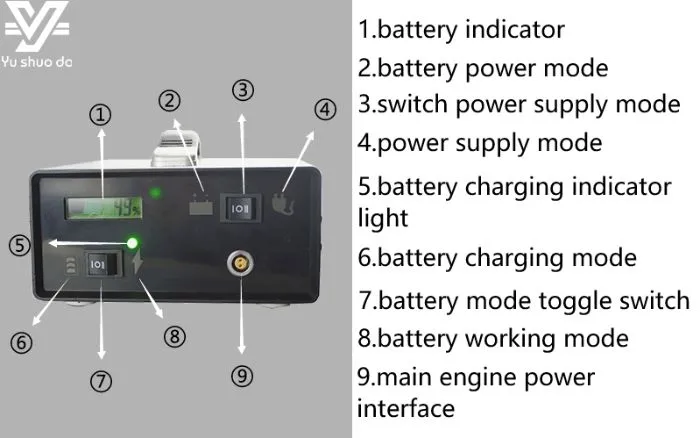 Yu shuo da

①
②
③
④
49%
⑤
⑥
⑦
⑧
⑨

1.battery indicator
2.battery power mode
3.switch power supply mode
4.power supply mode
5.battery charging indicator light
6.battery charging mode
7.battery mode toggle switch
8.battery working mode
9.main engine power interface