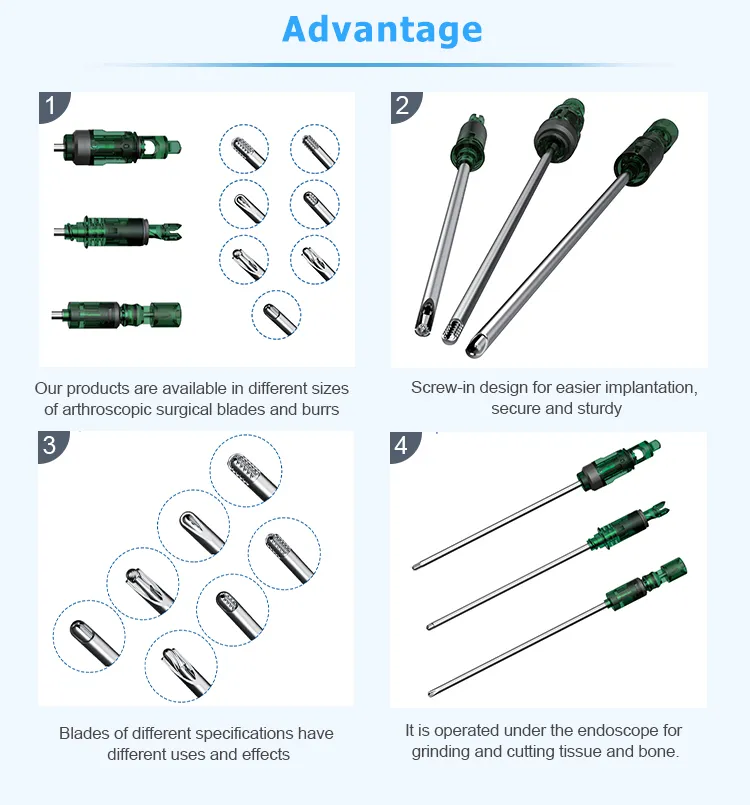 Advantage

1

Our products are available in different sizes of arthroscopic surgical blades and burrs

2

Screw-in design for easier implantation, secure and sturdy

3

Blades of different specifications have different uses and effects

4

It is operated under the endoscope for grinding and cutting tissue and bone.