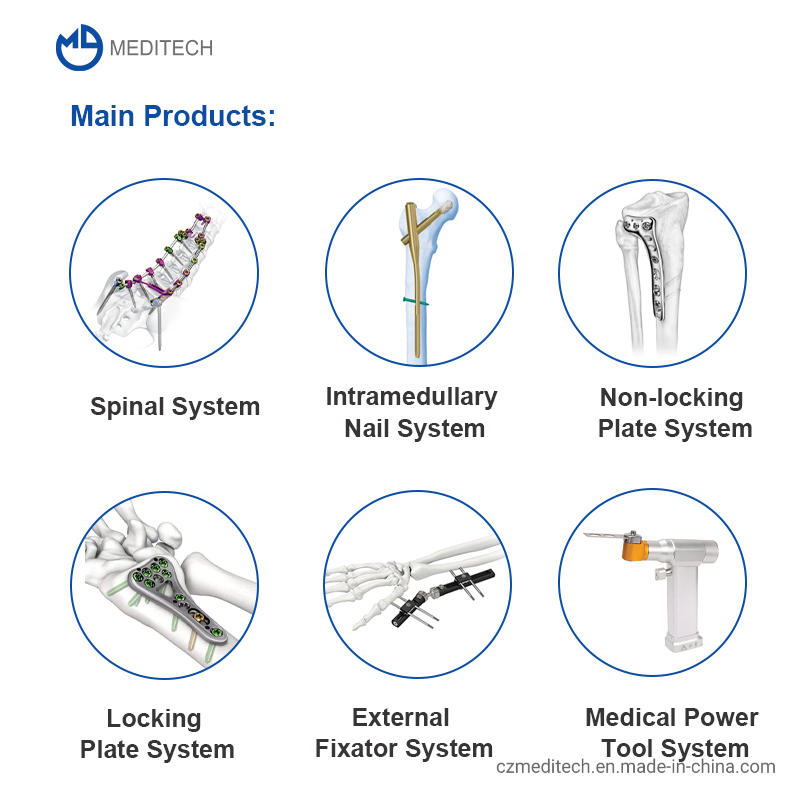 MEDITECH

Main Products:

Spinal System

Intramedullary Nail System

Non-locking Plate System

Locking Plate System

External Fixator System

Medical Power Tool System

czmeditech.en.made-in-china.com