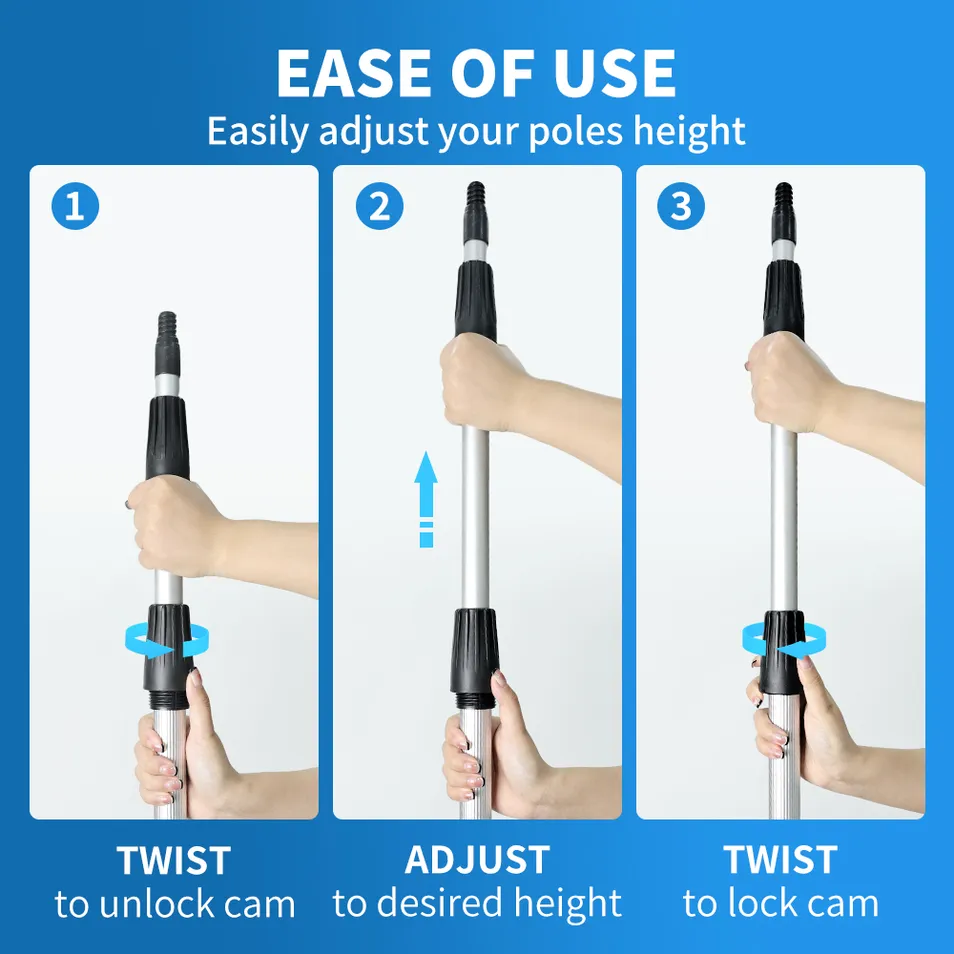 EASE OF USE
Easily adjust your poles height

1

2

3

TWIST
to unlock cam

ADJUST
to desired height

TWIST
to lock cam