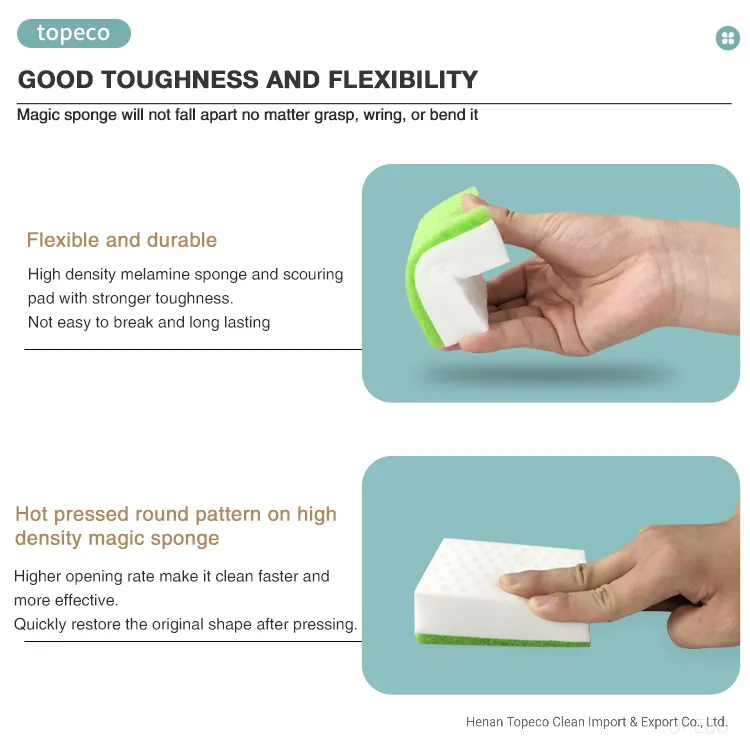 topeco

GOOD TOUGHNESS AND FLEXIBILITY

Magic sponge will not fall apart no matter grasp, wring, or bend it

Flexible and durable

High density melamine sponge and scouring pad with stronger toughness.
Not easy to break and long lasting

Hot pressed round pattern on high density magic sponge

Higher opening rate make it clean faster and more effective.
Quickly restore the original shape after pressing.

Henan Topeco Clean Import & Export Co., Ltd.