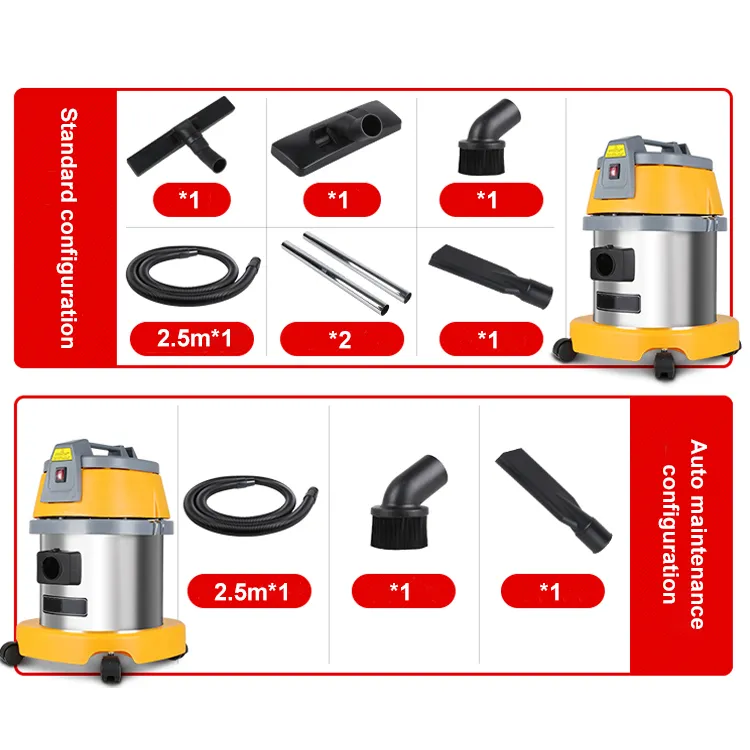 Standard configuration

*1

*1

*1

2.5m*1

*2

*1

2.5m*1

*1

*1

Auto maintenance configuration