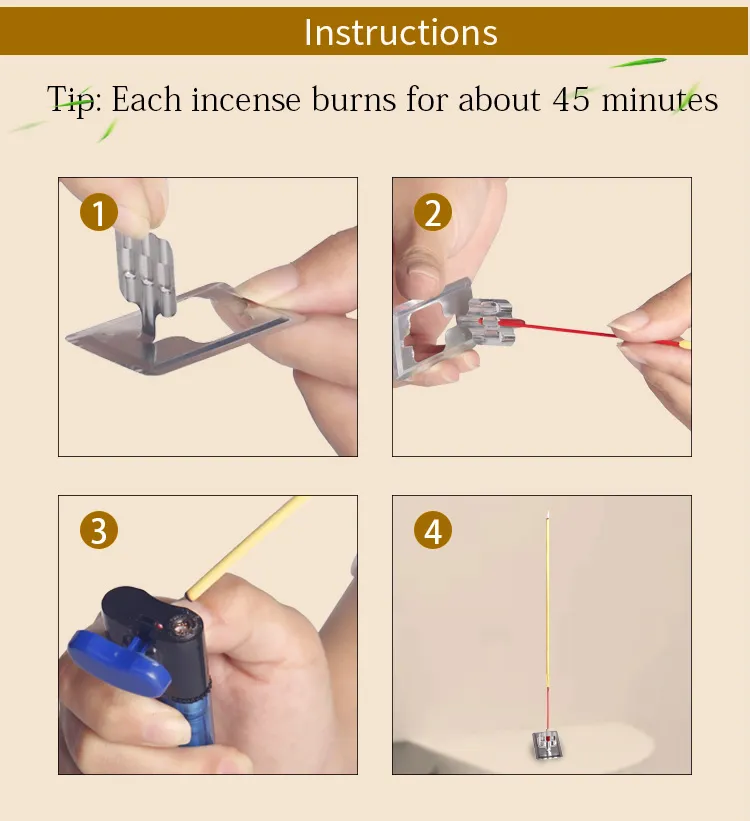 Instructions

Tip: Each incense burns for about 45 minutes

1

2

3

4