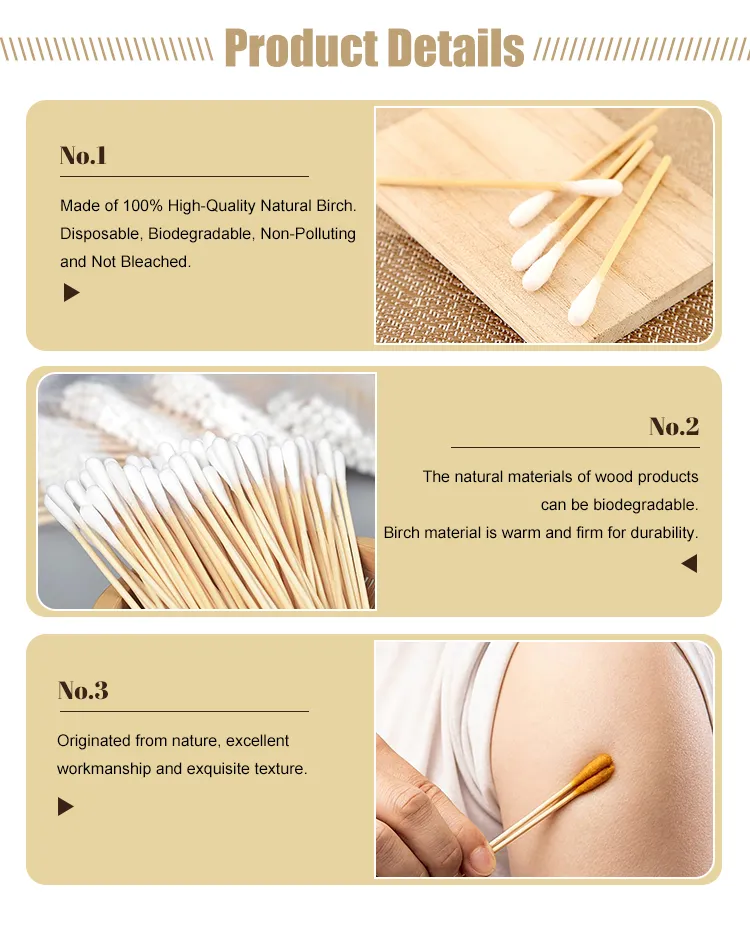 Product Details

No.1

Made of 100% High-Quality Natural Birch. Disposable, Biodegradable, Non-Polluting and Not Bleached.

No.2

The natural materials of wood products can be biodegradable.
Birch material is warm and firm for durability.

No.3

Originated from nature, excellent workmanship and exquisite texture.