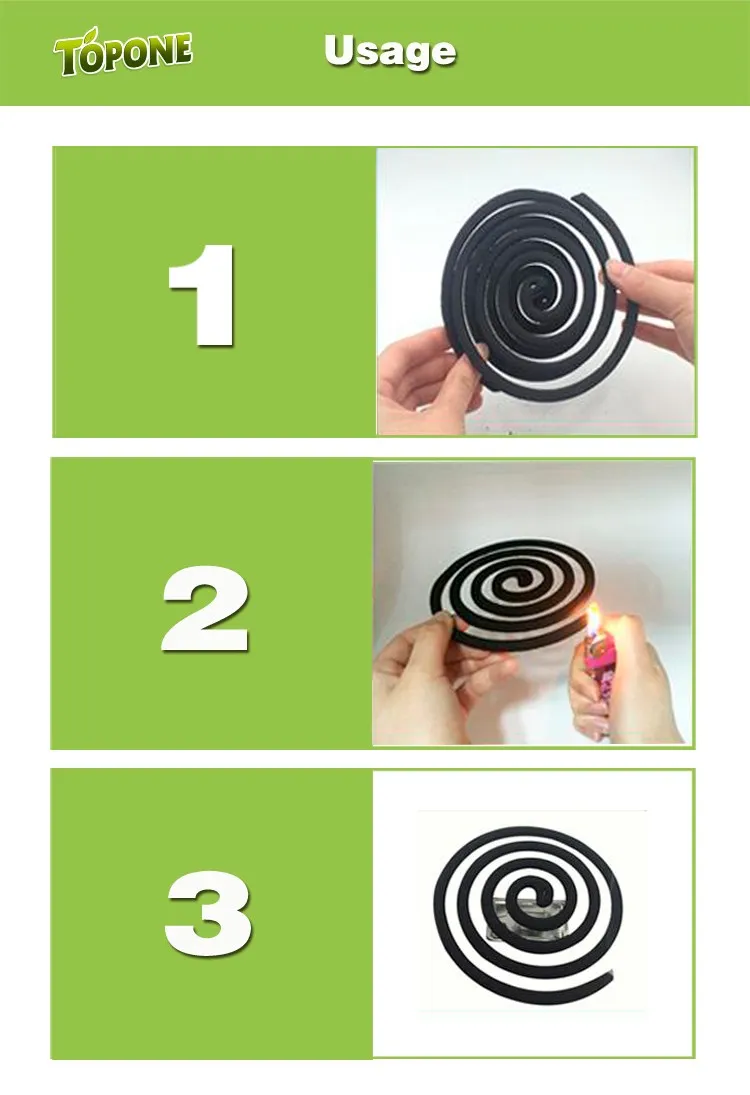 TOPONE Usage

1

2

3