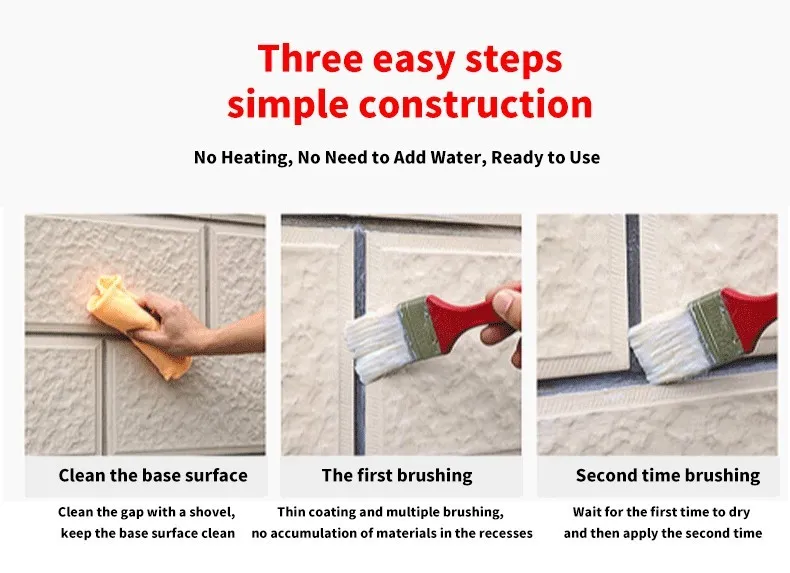 Three easy steps
simple construction

No Heating, No Need to Add Water, Ready to Use

Clean the base surface

Clean the gap with a shovel, keep the base surface clean

The first brushing

Thin coating and multiple brushing, no accumulation of materials in the recesses

Second time brushing

Wait for the first time to dry and then apply the second time