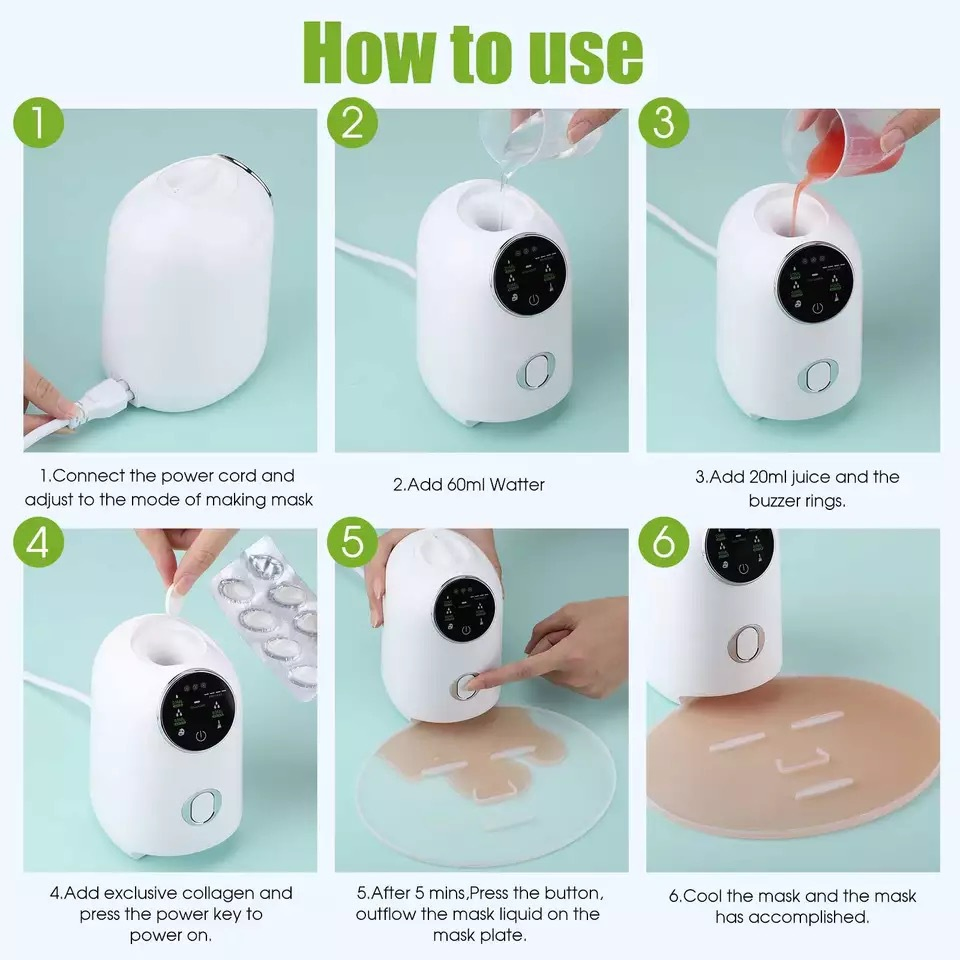 How to use

1

2

3

1.Connect the power cord and adjust to the mode of making mask

2.Add 60ml Watter

3.Add 20ml juice and the buzzer rings.

4

5

6

4.Add exclusive collagen and press the power key to power on.

5.After 5 mins,Press the button, outflow the mask liquid on the mask plate.

6.Cool the mask and the mask has accomplished.