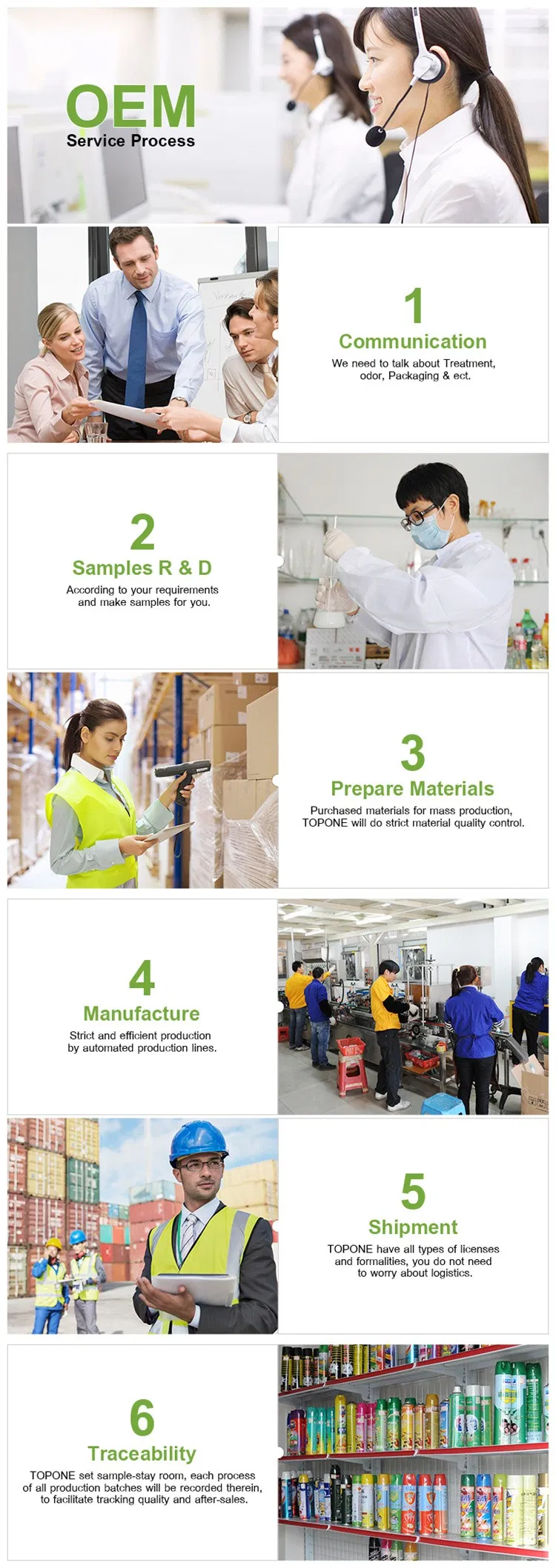 OEM
Service Process

1
Communication
We need to talk about Treatment, odor, Packaging & ect.

2
Samples R & D
According to your requirements and make samples for you.

3
Prepare Materials
Purchased materials for mass production, TOPONE will do strict material quality control.

4
Manufacture
Strict and efficient production by automated production lines.

5
Shipment
TOPONE have all types of licenses and formalities, you do not need to worry about logistics.

6
Traceability
TOPONE set sample-stay room, each process of all production batches will be recorded therein, to facilitate tracking quality and after-sales.