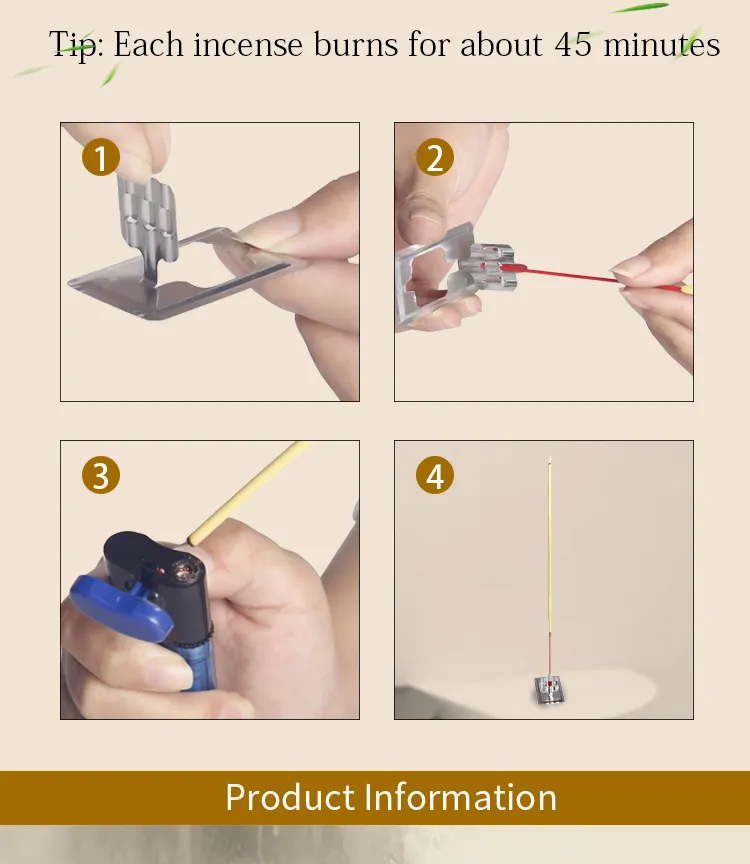 Tip: Each incense burns for about 45 minutes

1

2

3

4

Product Information