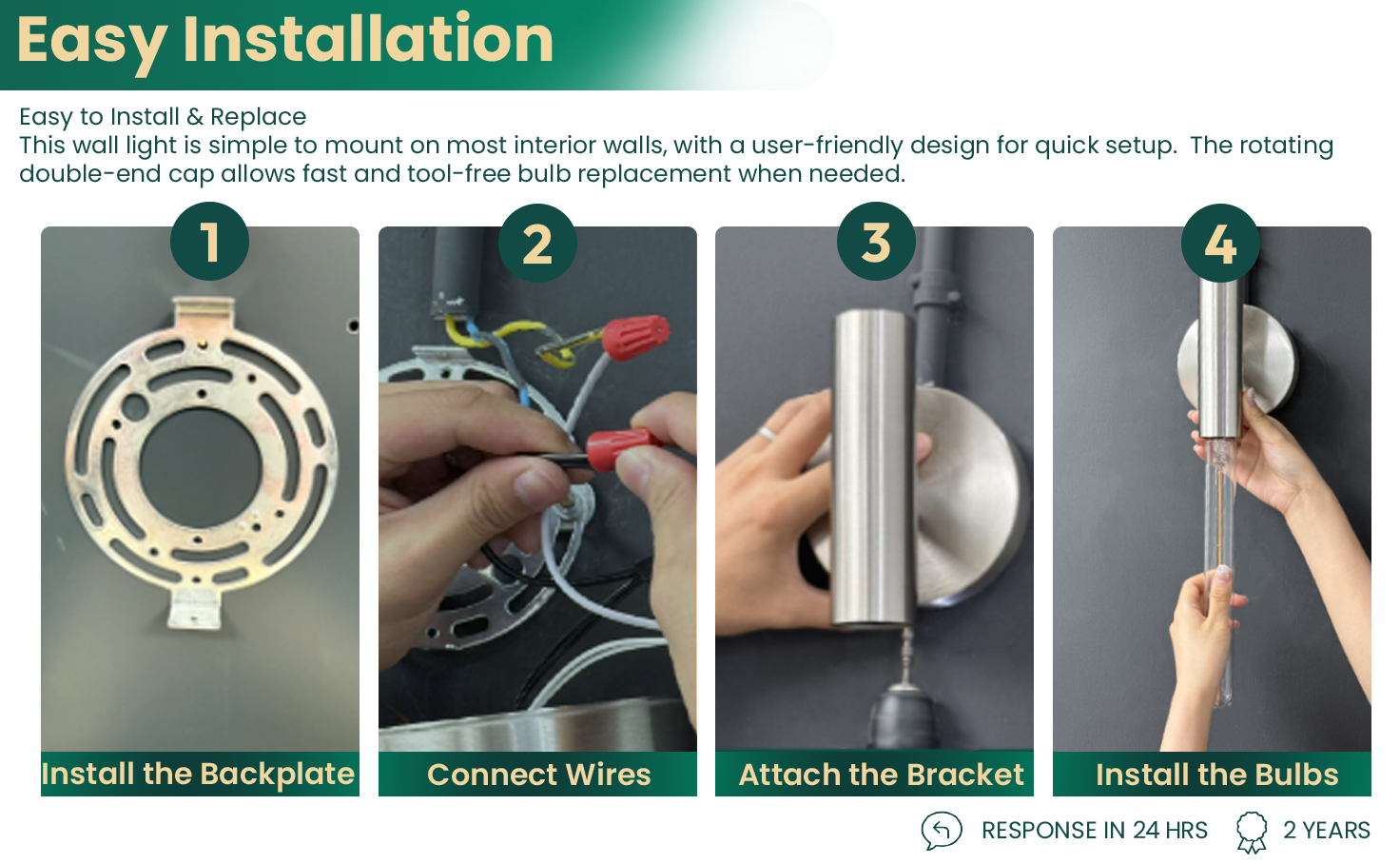 Easy Installation

Easy to Install & Replace
This wall light is simple to mount on most interior walls, with a user-friendly design for quick setup. The rotating double-end cap allows fast and tool-free bulb replacement when needed.

1
Install the Backplate

2
Connect Wires

3
Attach the Bracket

4
Install the Bulbs

RESPONSE IN 24 HRS 2 YEARS