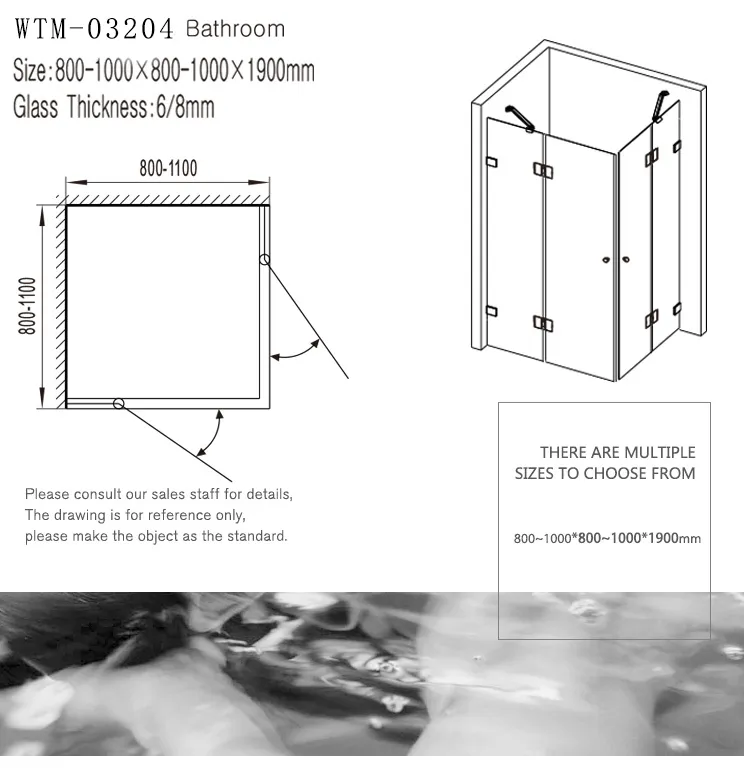 WTM-03204 Bathroom

Size:800-1000×800-1000×1900mm

Glass Thickness:6/8mm

800-1100

800-1100

Please consult our sales staff for details,
The drawing is for reference only,
please make the object as the standard.

THERE ARE MULTIPLE SIZES TO CHOOSE FROM

800~1000*800~1000*1900mm