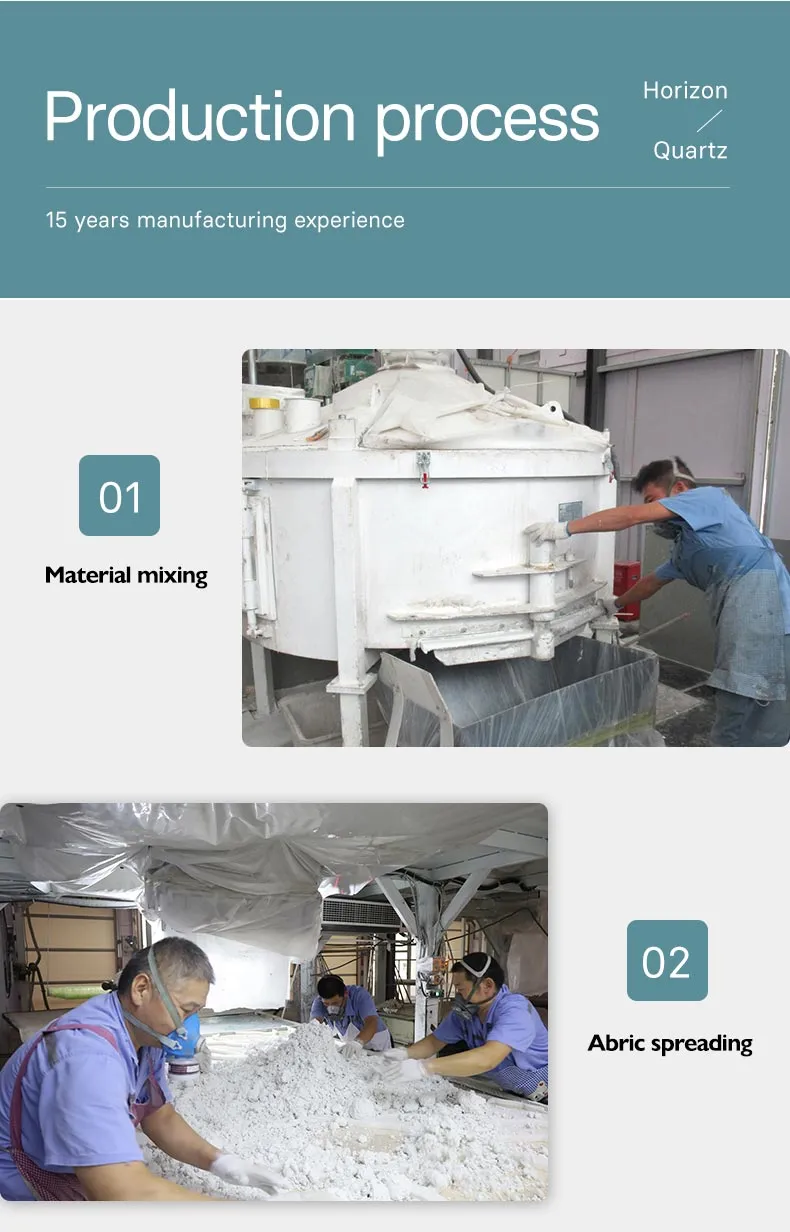 Production process

Horizon
/
Quartz

15 years manufacturing experience

01

Material mixing

02

Abric spreading