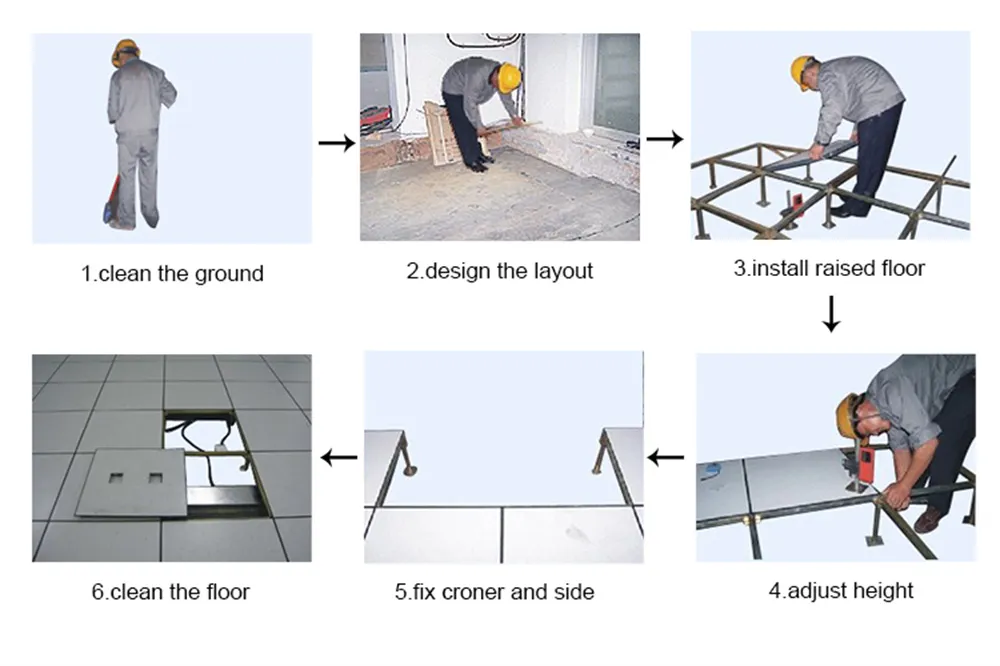 1.clean the ground

2.design the layout

3.install raised floor

4.adjust height

5.fix croner and side

6.clean the floor