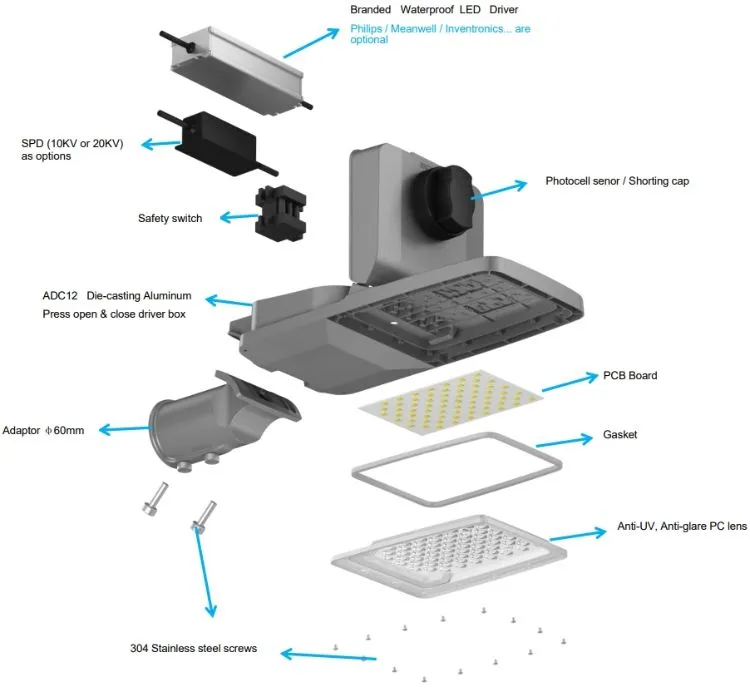 Branded Waterproof LED Driver
Philips / Meanwell / Inventronics... are optional

SPD (10KV or 20KV) as options

Photocell senor / Shorting cap

Safety switch

ADC12 Die-casting Aluminum
Press open & close driver box

PCB Board

Adaptor $\phi$60mm

Gasket

Anti-UV, Anti-glare PC lens

304 Stainless steel screws