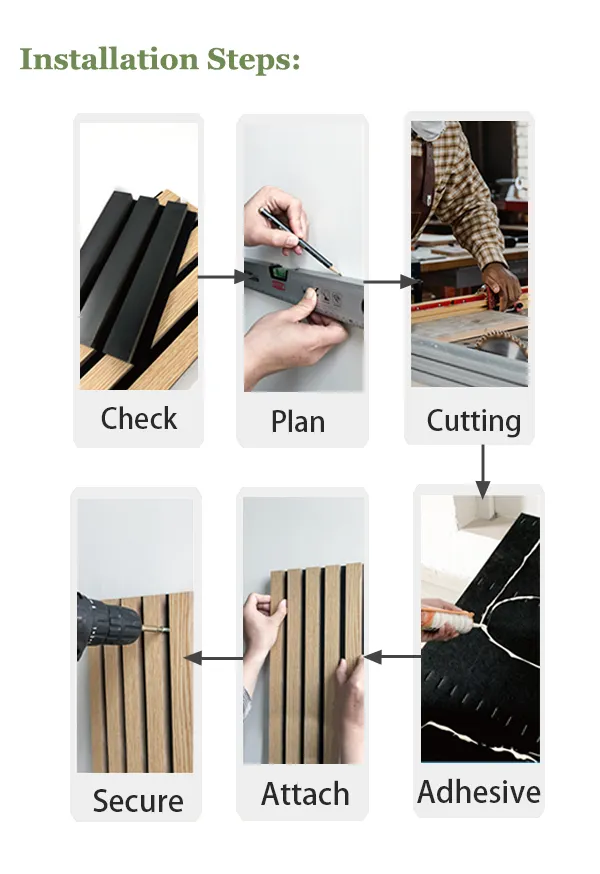 Installation Steps:

Check

Plan

Cutting

Adhesive

Attach

Secure