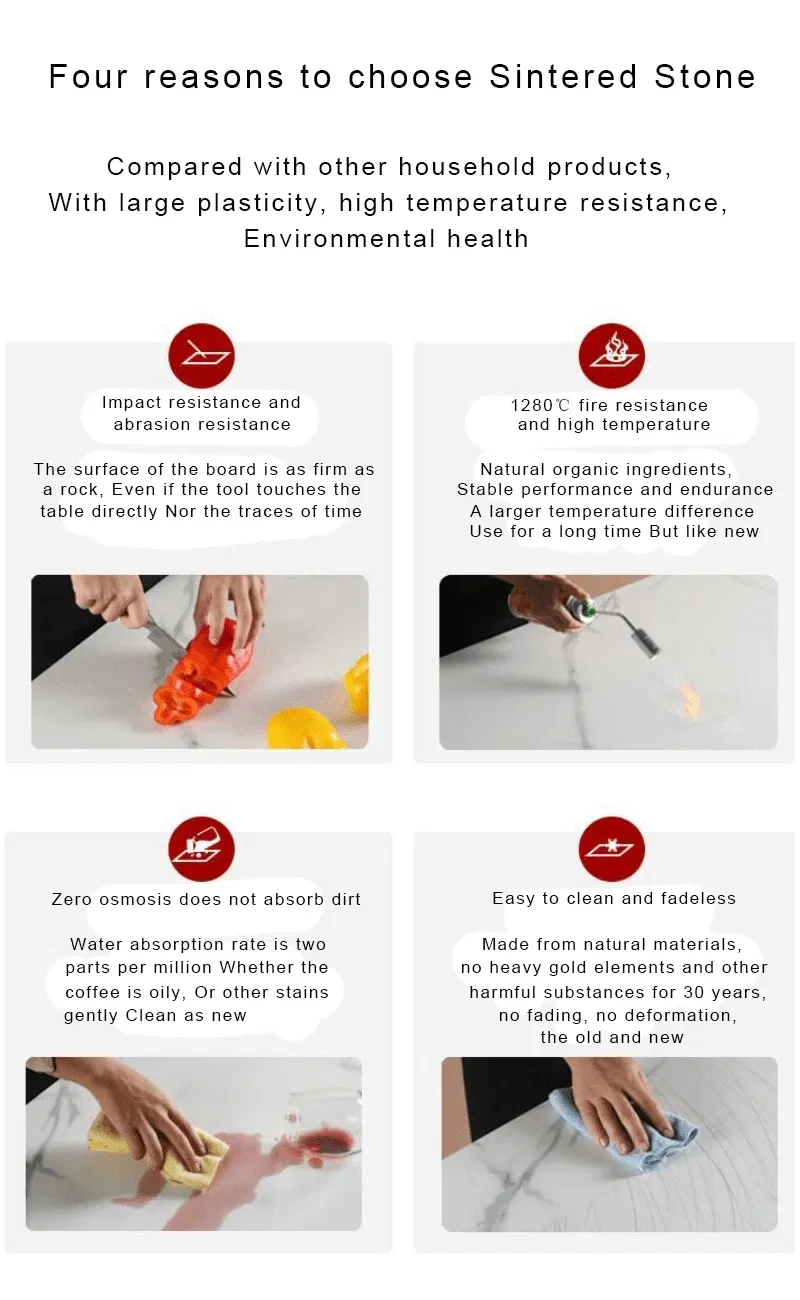 Four reasons to choose Sintered Stone

Compared with other household products, With large plasticity, high temperature resistance, Environmental health

Impact resistance and abrasion resistance

The surface of the board is as firm as a rock, Even if the tool touches the table directly Nor the traces of time

1280℃ fire resistance and high temperature

Natural organic ingredients, Stable performance and endurance A larger temperature difference Use for a long time But like new

Zero osmosis does not absorb dirt

Water absorption rate is two parts per million Whether the coffee is oily, Or other stains gently Clean as new

Easy to clean and fadeless

Made from natural materials, no heavy gold elements and other harmful substances for 30 years, no fading, no deformation, the old and new