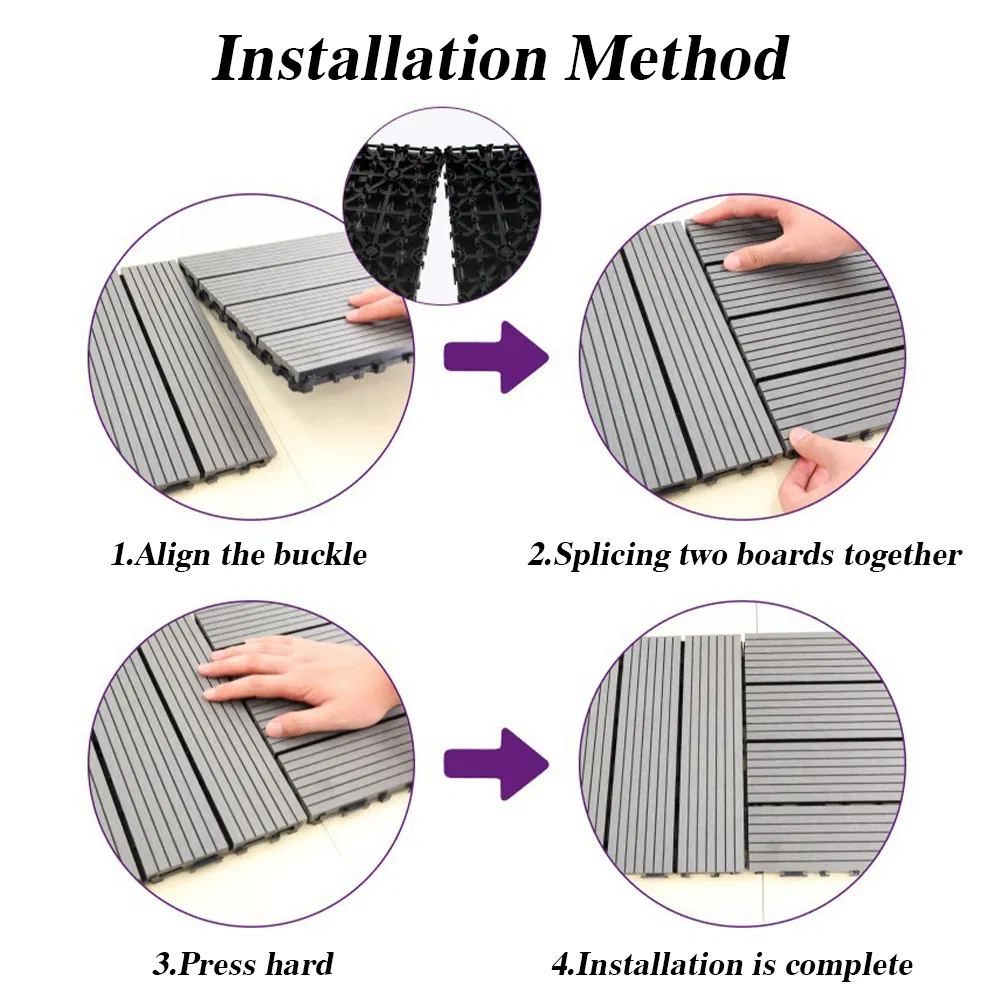 Installation Method

1.Align the buckle

2.Splicing two boards together

3.Press hard

4.Installation is complete