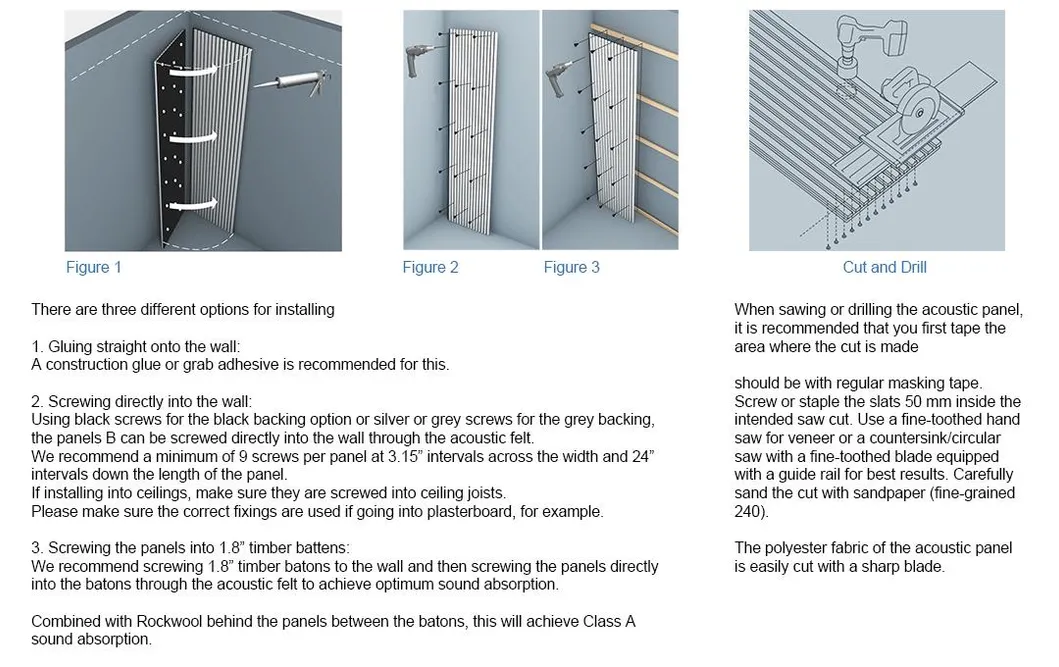 Figure 1

Figure 2

Figure 3

Cut and Drill

There are three different options for installing

1. Gluing straight onto the wall:
A construction glue or grab adhesive is recommended for this.

2. Screwing directly into the wall:
Using black screws for the black backing option or silver or grey screws for the grey backing, the panels B can be screwed directly into the wall through the acoustic felt.
We recommend a minimum of 9 screws per panel at 3.15" intervals across the width and 24" intervals down the length of the panel.
If installing into ceilings, make sure they are screwed into ceiling joists.
Please make sure the correct fixings are used if going into plasterboard, for example.

3. Screwing the panels into 1.8" timber battens:
We recommend screwing 1.8" timber batons to the wall and then screwing the panels directly into the batons through the acoustic felt to achieve optimum sound absorption.

Combined with Rockwool behind the panels between the batons, this will achieve Class A sound absorption.

When sawing or drilling the acoustic panel, it is recommended that you first tape the area where the cut is made

should be with regular masking tape.
Screw or staple the slats 50 mm inside the intended saw cut. Use a fine-toothed hand saw for veneer or a countersink/circular saw with a fine-toothed blade equipped with a guide rail for best results. Carefully sand the cut with sandpaper (fine-grained 240).

The polyester fabric of the acoustic panel is easily cut with a sharp blade.