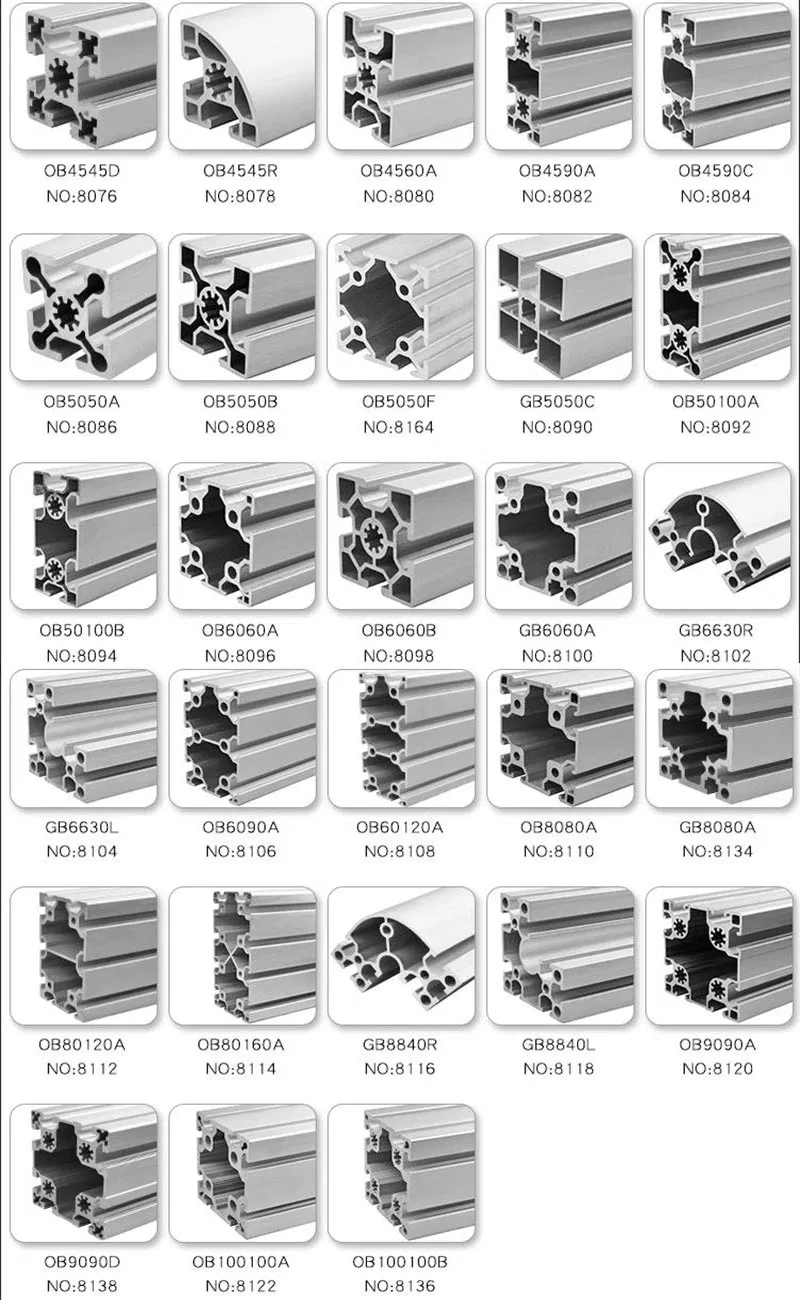 OB4545D
NO:8076

OB4545R
NO:8078

OB4560A
NO:8080

OB4590A
NO:8082

OB4590C
NO:8084

OB5050A
NO:8086

OB5050B
NO:8088

OB5050F
NO:8164

GB5050C
NO:8090

OB50100A
NO:8092

OB50100B
NO:8094

OB6060A
NO:8096

OB6060B
NO:8098

GB6060A
NO:8100

GB6630R
NO:8102

GB6630L
NO:8104

OB6090A
NO:8106

OB60120A
NO:8108

OB8080A
NO:8110

GB8080A
NO:8134

OB80120A
NO:8112

OB80160A
NO:8114

GB8840R
NO:8116

GB8840L
NO:8118

OB9090A
NO:8120

OB9090D
NO:8138

OB100100A
NO:8122

OB100100B
NO:8136