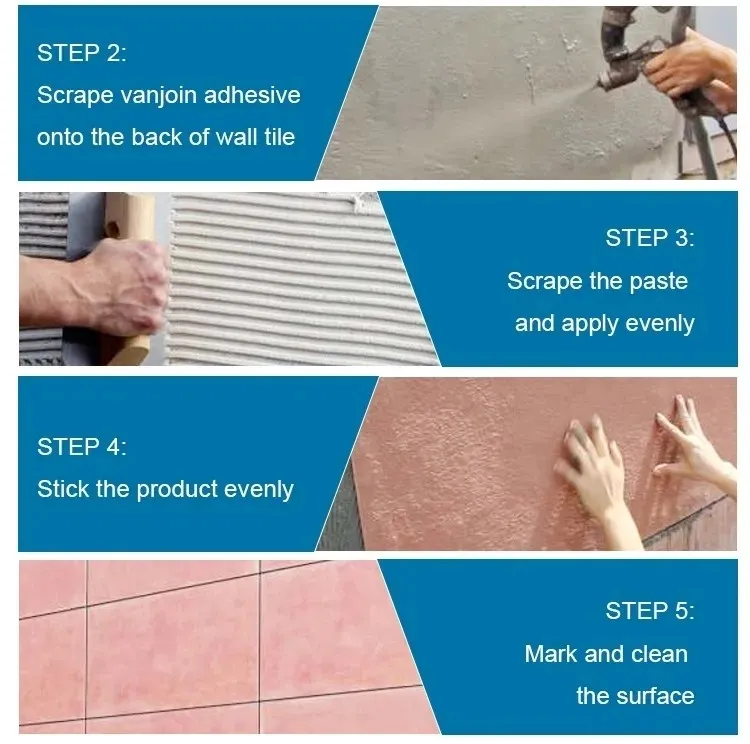 STEP 2:
Scrape vanjoin adhesive onto the back of wall tile

STEP 3:
Scrape the paste and apply evenly

STEP 4:
Stick the product evenly

STEP 5:
Mark and clean the surface