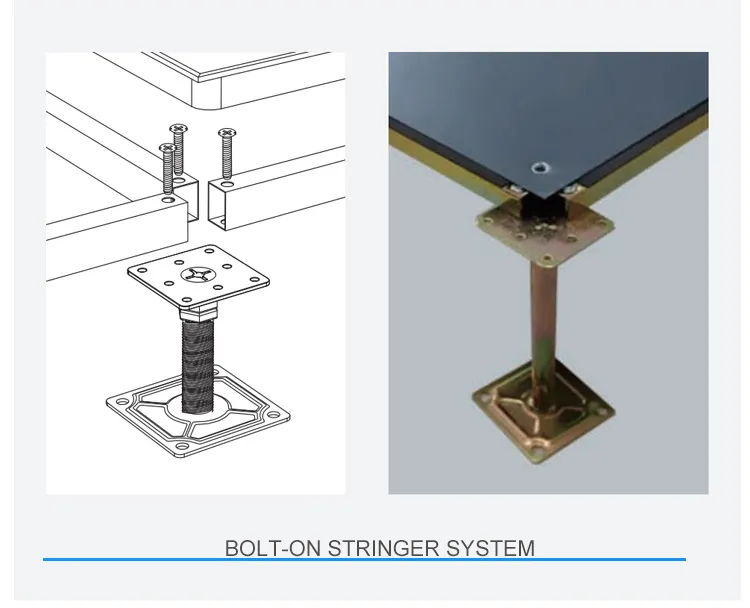 BOLT-ON STRINGER SYSTEM