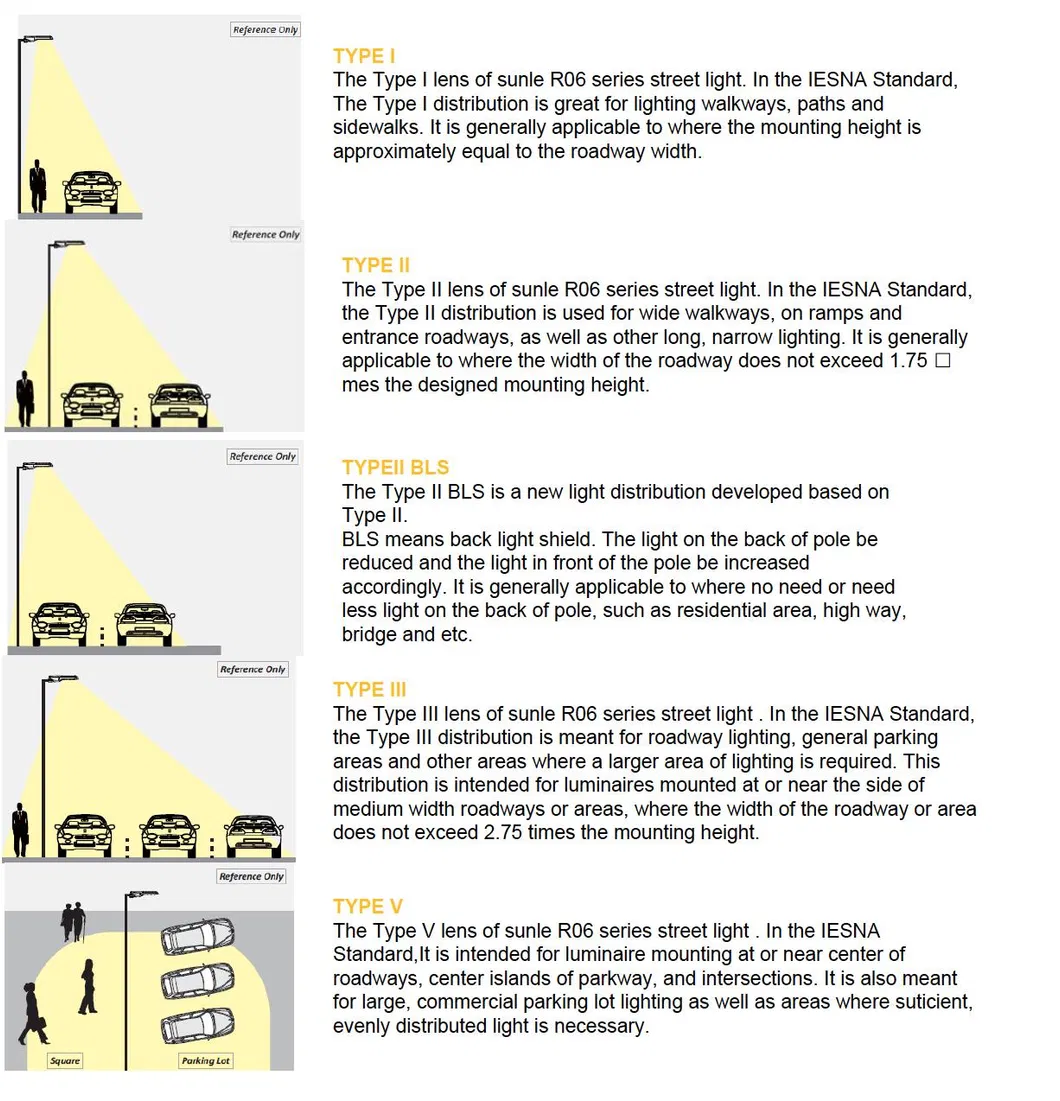 Reference Only

TYPE I
The Type I lens of sunle R06 series street light. In the IESNA Standard, The Type I distribution is great for lighting walkways, paths and sidewalks. It is generally applicable to where the mounting height is approximately equal to the roadway width.

Reference Only

TYPE II
The Type II lens of sunle R06 series street light. In the IESNA Standard, the Type II distribution is used for wide walkways, on ramps and entrance roadways, as well as other long, narrow lighting. It is generally applicable to where the width of the roadway does not exceed 1.75 □ mes the designed mounting height.

Reference Only

TYPEII BLS
The Type II BLS is a new light distribution developed based on Type II.
BLS means back light shield. The light on the back of pole be reduced and the light in front of the pole be increased accordingly. It is generally applicable to where no need or need less light on the back of pole, such as residential area, high way, bridge and etc.

Reference Only

TYPE III
The Type III lens of sunle R06 series street light . In the IESNA Standard, the Type III distribution is meant for roadway lighting, general parking areas and other areas where a larger area of lighting is required. This distribution is intended for luminaires mounted at or near the side of medium width roadways or areas, where the width of the roadway or area does not exceed 2.75 times the mounting height.

Reference Only

Square

Parking Lot

TYPE V
The Type V lens of sunle R06 series street light . In the IESNA Standard,It is intended for luminaire mounting at or near center of roadways, center islands of parkway, and intersections. It is also meant for large, commercial parking lot lighting as well as areas where suticient, evenly distributed light is necessary.