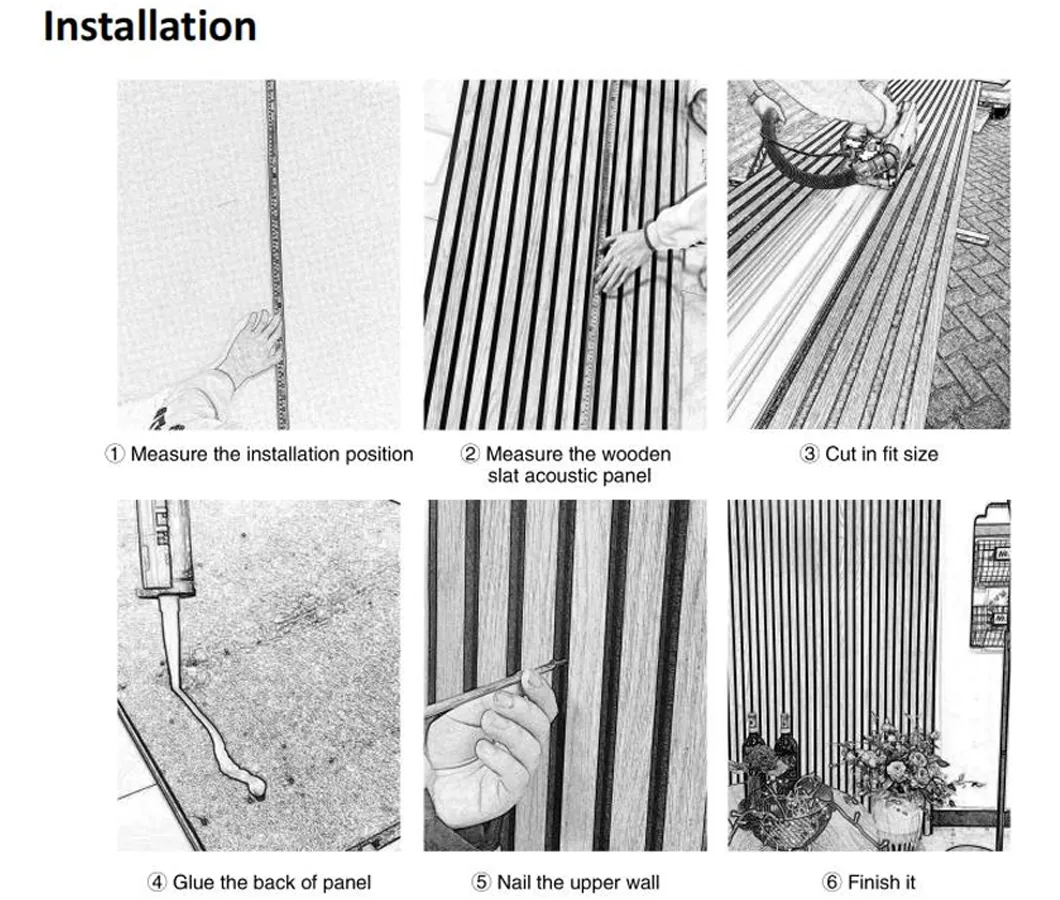 Installation

① Measure the installation position

② Measure the wooden slat acoustic panel

③ Cut in fit size

④ Glue the back of panel

⑤ Nail the upper wall

⑥ Finish it