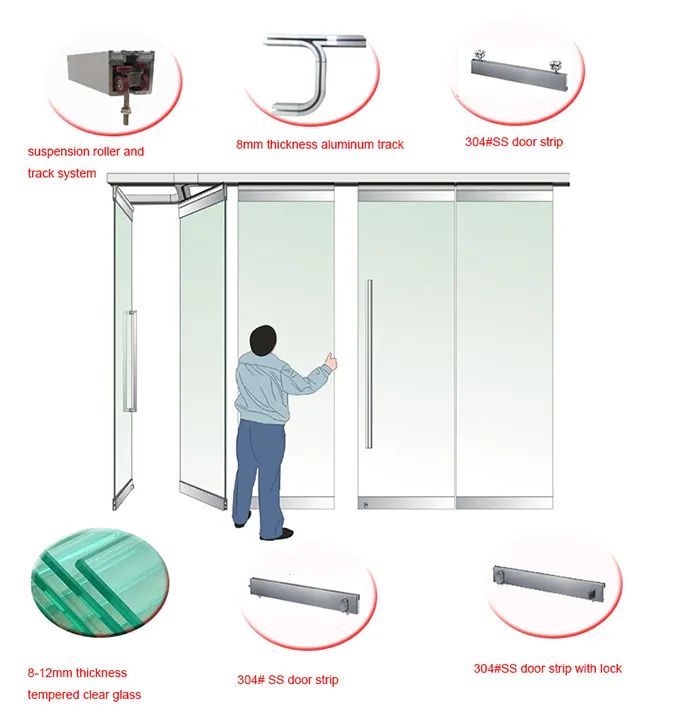 suspension roller and track system

8mm thickness aluminum track

304#SS door strip

8-12mm thickness tempered clear glass

304# SS door strip

304#SS door strip with lock