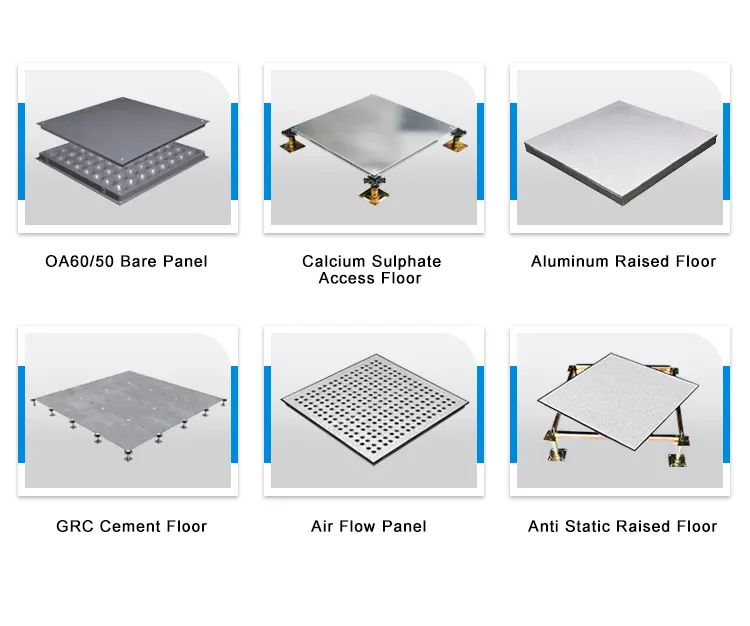 OA60/50 Bare Panel

Calcium Sulphate Access Floor

Aluminum Raised Floor

GRC Cement Floor

Air Flow Panel

Anti Static Raised Floor