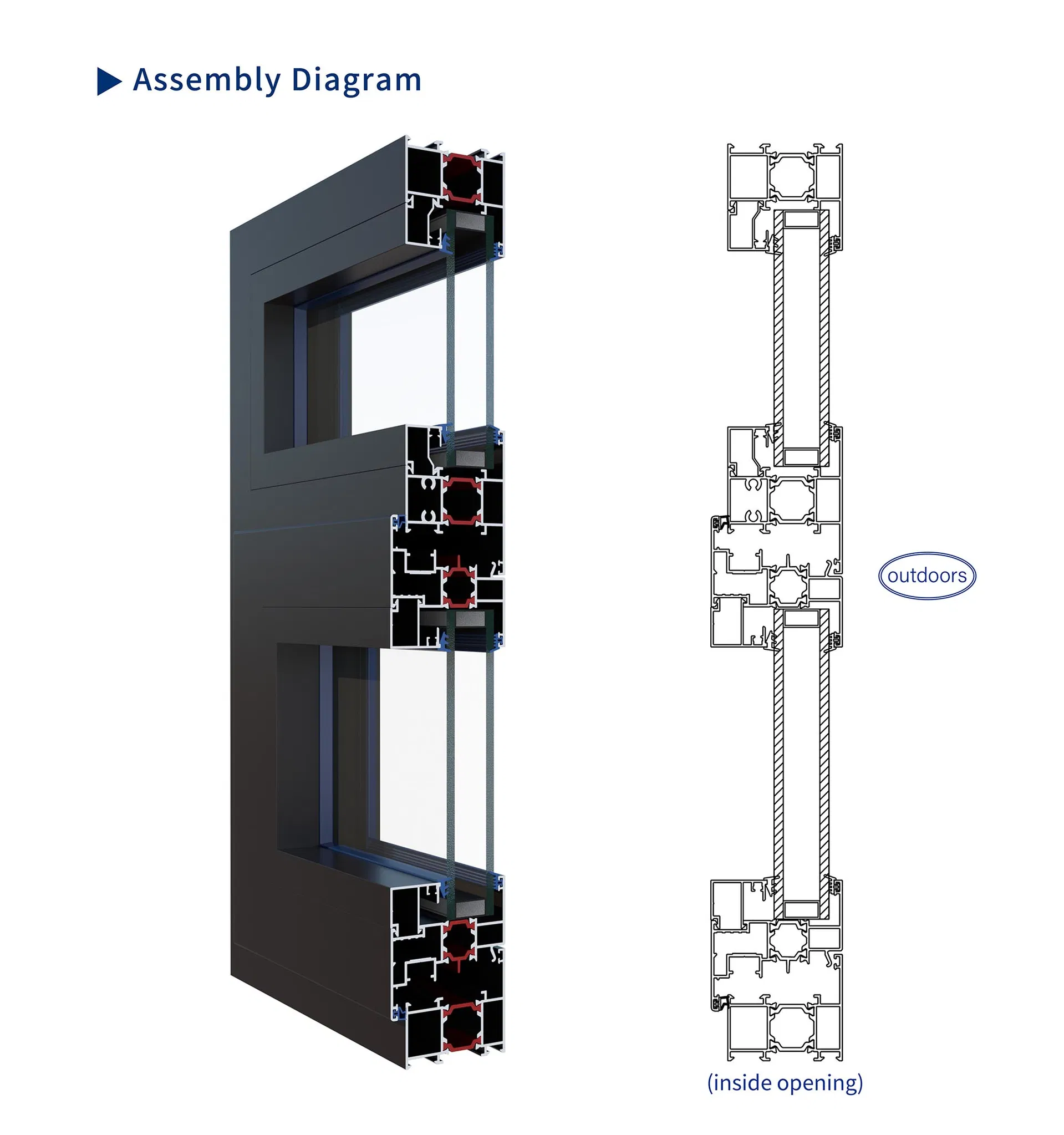 Assembly Diagram

outdoors

(inside opening)