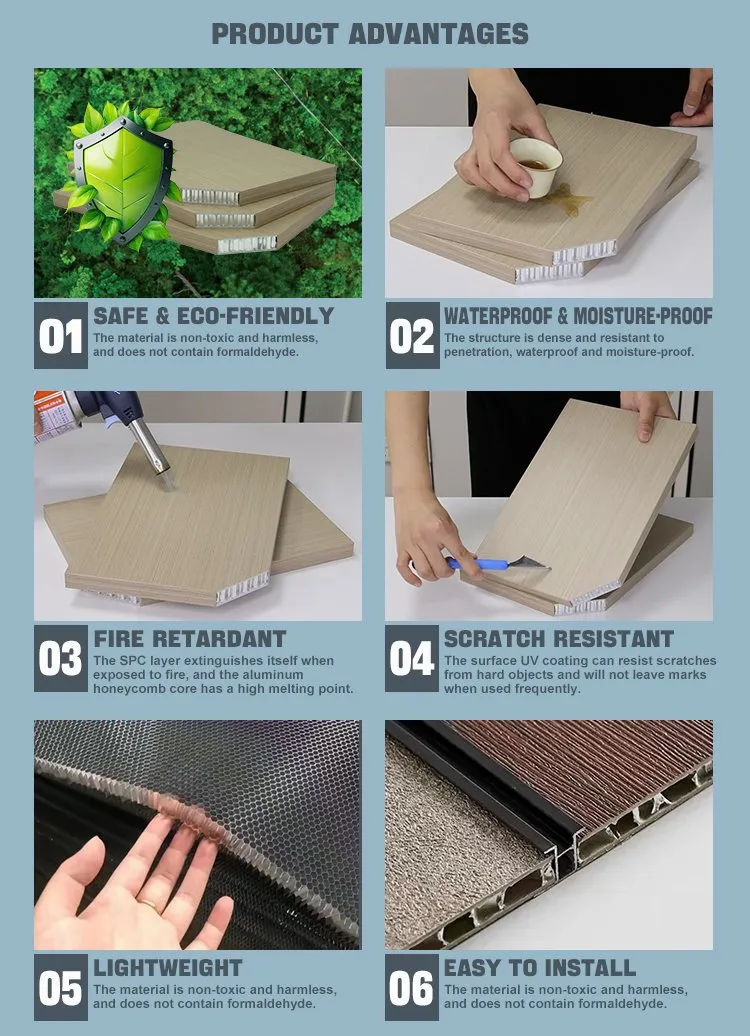 PRODUCT ADVANTAGES

01 SAFE & ECO-FRIENDLY
The material is non-toxic and harmless, and does not contain formaldehyde.

02 WATERPROOF & MOISTURE-PROOF
The structure is dense and resistant to penetration, waterproof and moisture-proof.

03 FIRE RETARDANT
The SPC layer extinguishes itself when exposed to fire, and the aluminum honeycomb core has a high melting point.

04 SCRATCH RESISTANT
The surface UV coating can resist scratches from hard objects and will not leave marks when used frequently.

05 LIGHTWEIGHT
The material is non-toxic and harmless, and does not contain formaldehyde.

06 EASY TO INSTALL
The material is non-toxic and harmless, and does not contain formaldehyde.