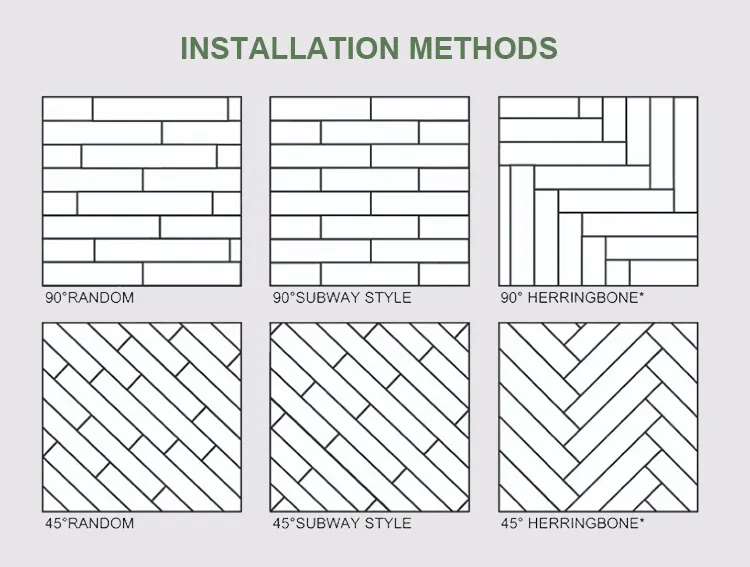 INSTALLATION METHODS

90°RANDOM

90°SUBWAY STYLE

90° HERRINGBONE*

45°RANDOM

45°SUBWAY STYLE

45° HERRINGBONE*