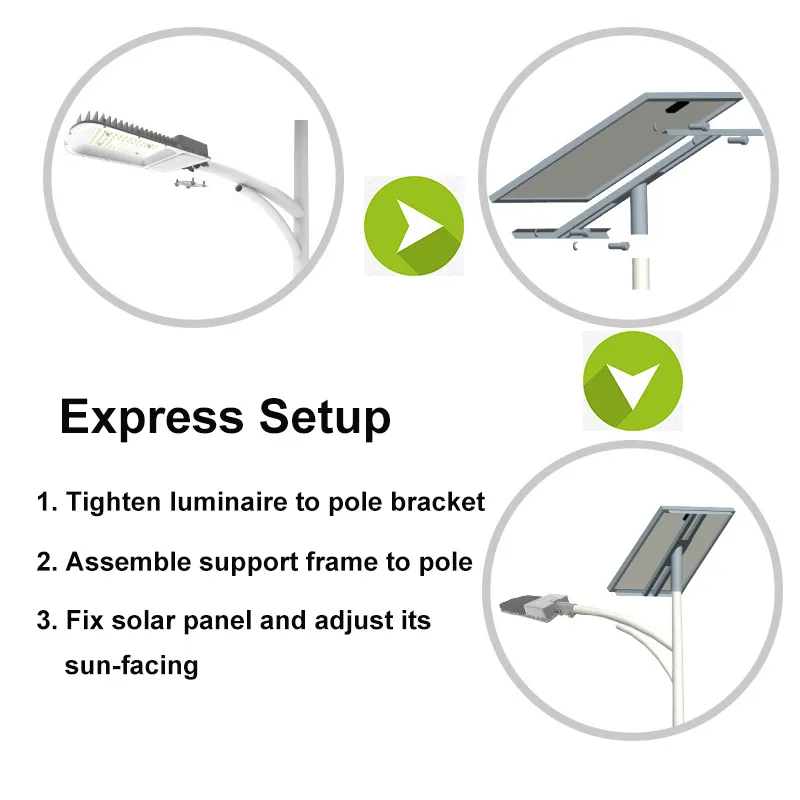 Express Setup

1. Tighten luminaire to pole bracket

2. Assemble support frame to pole

3. Fix solar panel and adjust its sun-facing