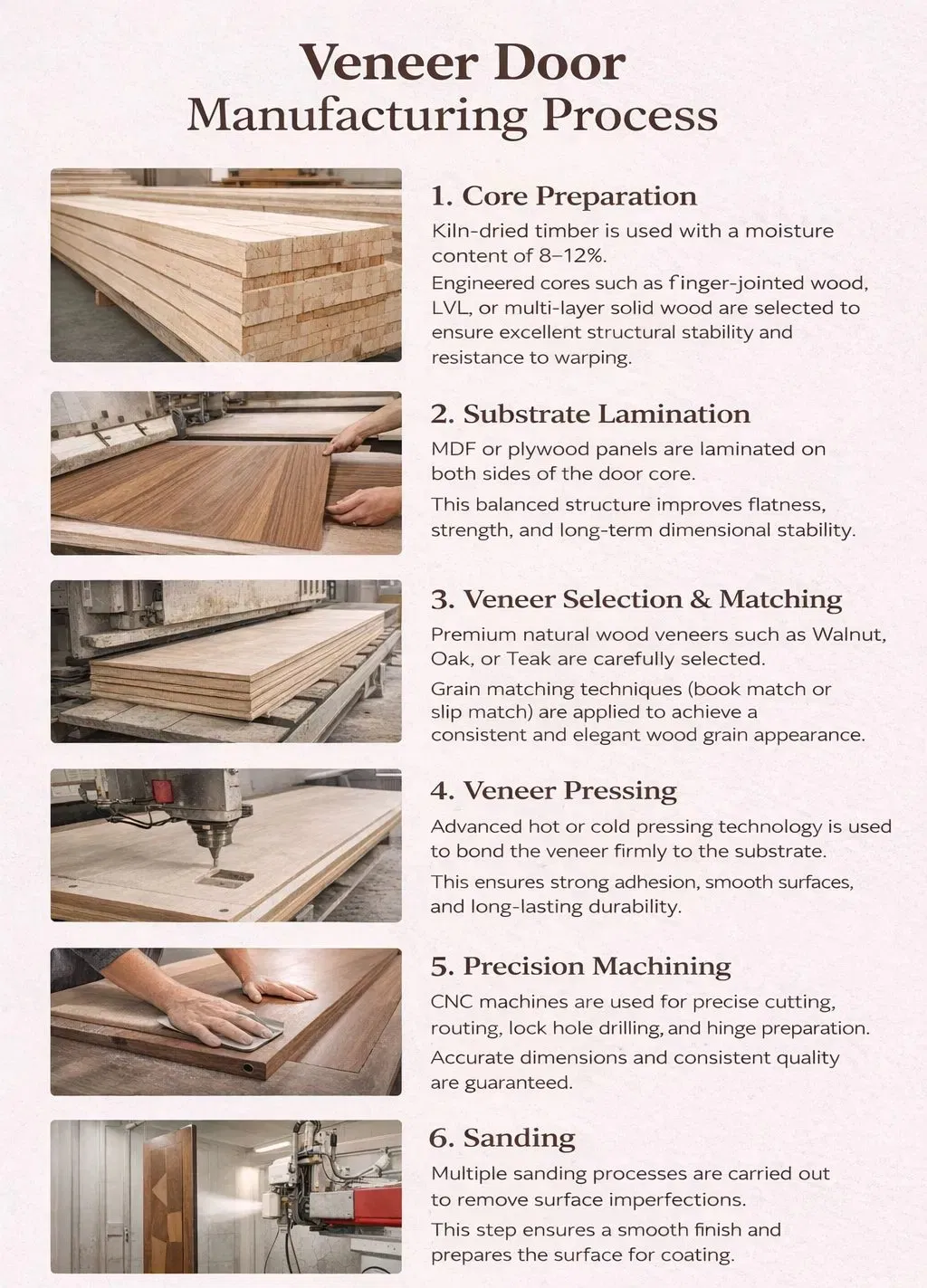 Veneer Door
Manufacturing Process

1. Core Preparation

Kiln-dried timber is used with a moisture content of 8–12%.

Engineered cores such as finger-jointed wood, LVL, or multi-layer solid wood are selected to ensure excellent structural stability and resistance to warping.

2. Substrate Lamination

MDF or plywood panels are laminated on both sides of the door core.

This balanced structure improves flatness, strength, and long-term dimensional stability.

3. Veneer Selection & Matching

Premium natural wood veneers such as Walnut, Oak, or Teak are carefully selected.

Grain matching techniques (book match or slip match) are applied to achieve a consistent and elegant wood grain appearance.

4. Veneer Pressing

Advanced hot or cold pressing technology is used to bond the veneer firmly to the substrate.

This ensures strong adhesion, smooth surfaces, and long-lasting durability.

5. Precision Machining

CNC machines are used for precise cutting, routing, lock hole drilling, and hinge preparation.

Accurate dimensions and consistent quality are guaranteed.

6. Sanding

Multiple sanding processes are carried out to remove surface imperfections.

This step ensures a smooth finish and prepares the surface for coating.