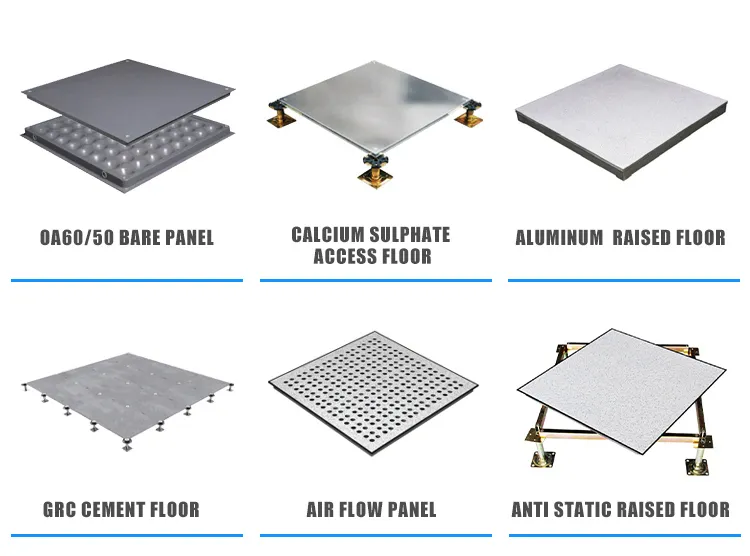 OA60/50 BARE PANEL

CALCIUM SULPHATE ACCESS FLOOR

ALUMINUM RAISED FLOOR

GRC CEMENT FLOOR

AIR FLOW PANEL

ANTI STATIC RAISED FLOOR