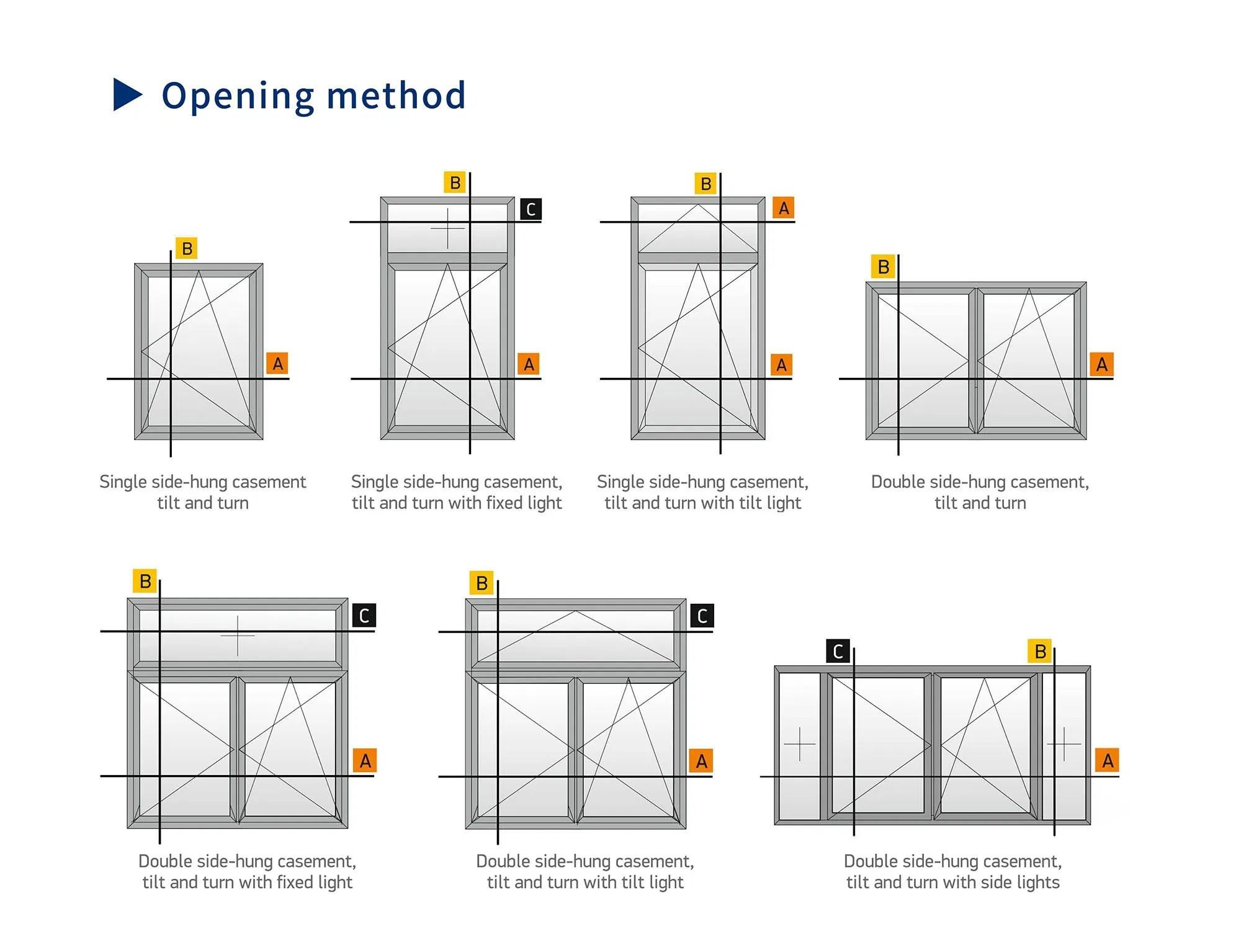 Opening method

B

A

Single side-hung casement tilt and turn

B

C

A

Single side-hung casement, tilt and turn with fixed light

B

A

A

Single side-hung casement, tilt and turn with tilt light

B

A

Double side-hung casement, tilt and turn

B

C

A

Double side-hung casement, tilt and turn with fixed light

B

C

A

Double side-hung casement, tilt and turn with tilt light

C

B

A

Double side-hung casement, tilt and turn with side lights