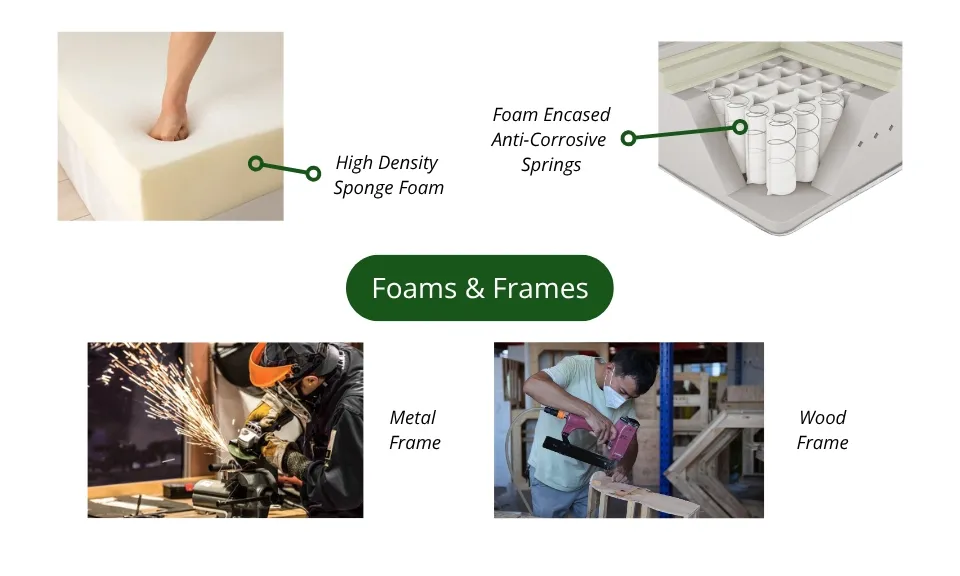 High Density Sponge Foam

Foam Encased Anti-Corrosive Springs

Foams & Frames

Metal Frame

Wood Frame