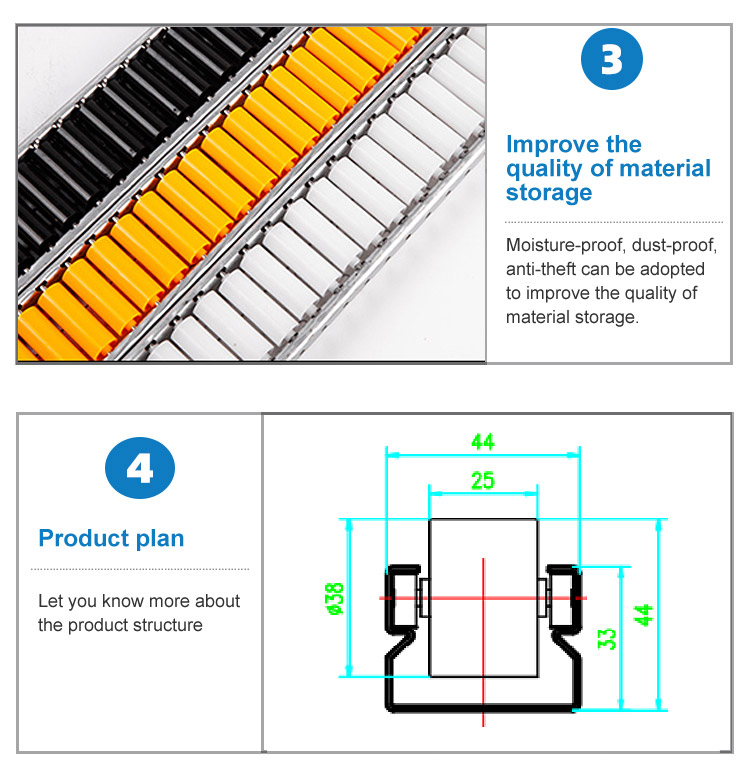 3

Improve the quality of material storage

Moisture-proof, dust-proof, anti-theft can be adopted to improve the quality of material storage.

4

Product plan

Let you know more about the product structure

44

25

ø38

33

44