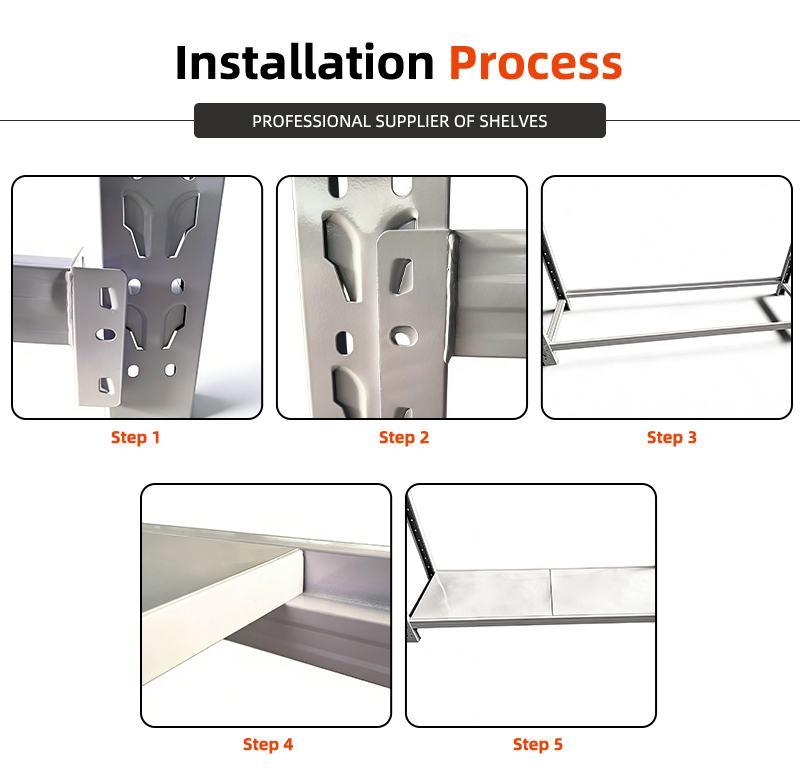 Installation Process

PROFESSIONAL SUPPLIER OF SHELVES

Step 1

Step 2

Step 3

Step 4

Step 5