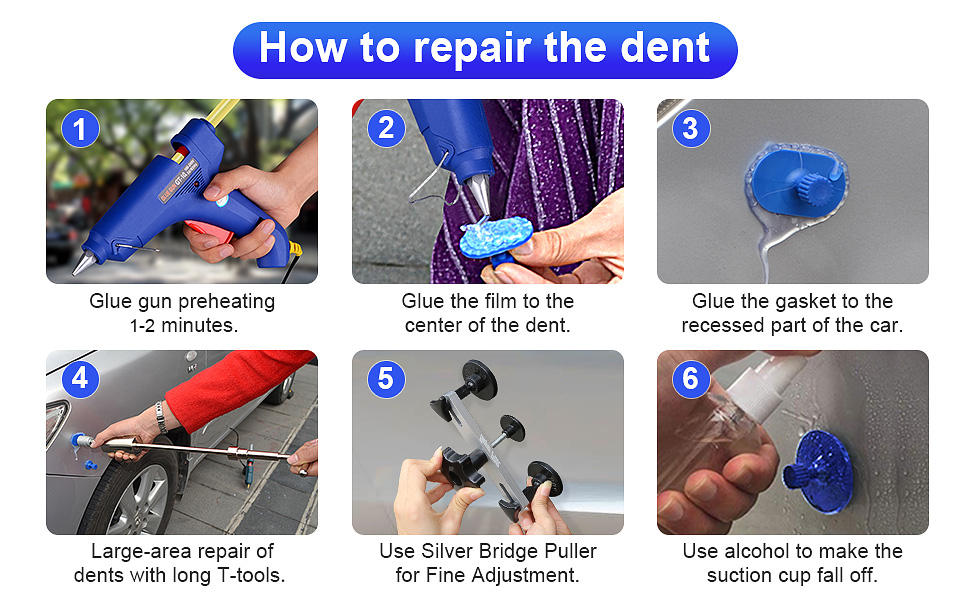 How to repair the dent

1

Glue gun preheating 1-2 minutes.

2

Glue the film to the center of the dent.

3

Glue the gasket to the recessed part of the car.

4

Large-area repair of dents with long T-tools.

5

Use Silver Bridge Puller for Fine Adjustment.

6

Use alcohol to make the suction cup fall off.