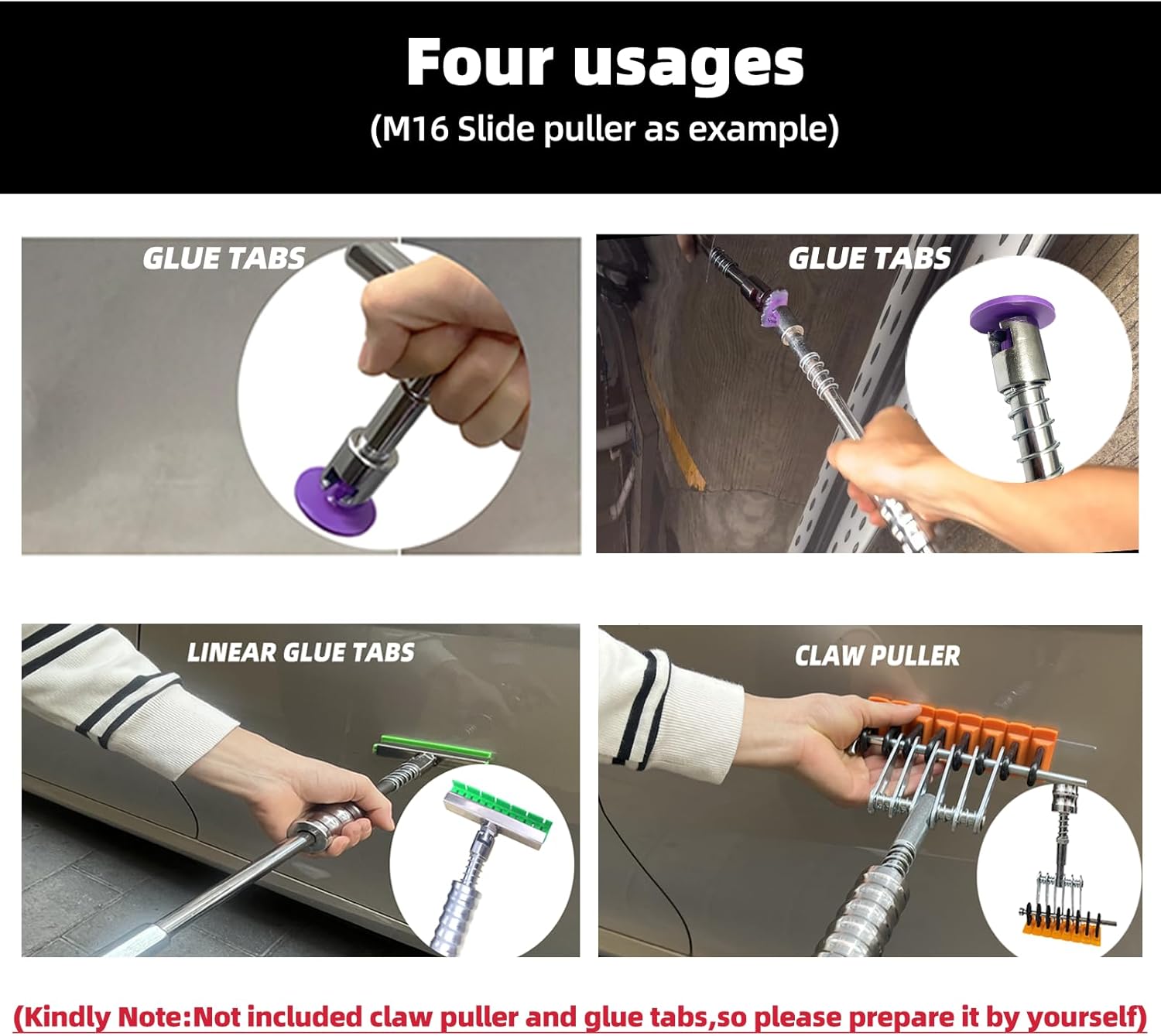 Four usages
(M16 Slide puller as example)

GLUE TABS

GLUE TABS

LINEAR GLUE TABS

CLAW PULLER

(Kindly Note:Not included claw puller and glue tabs,so please prepare it by yourself)