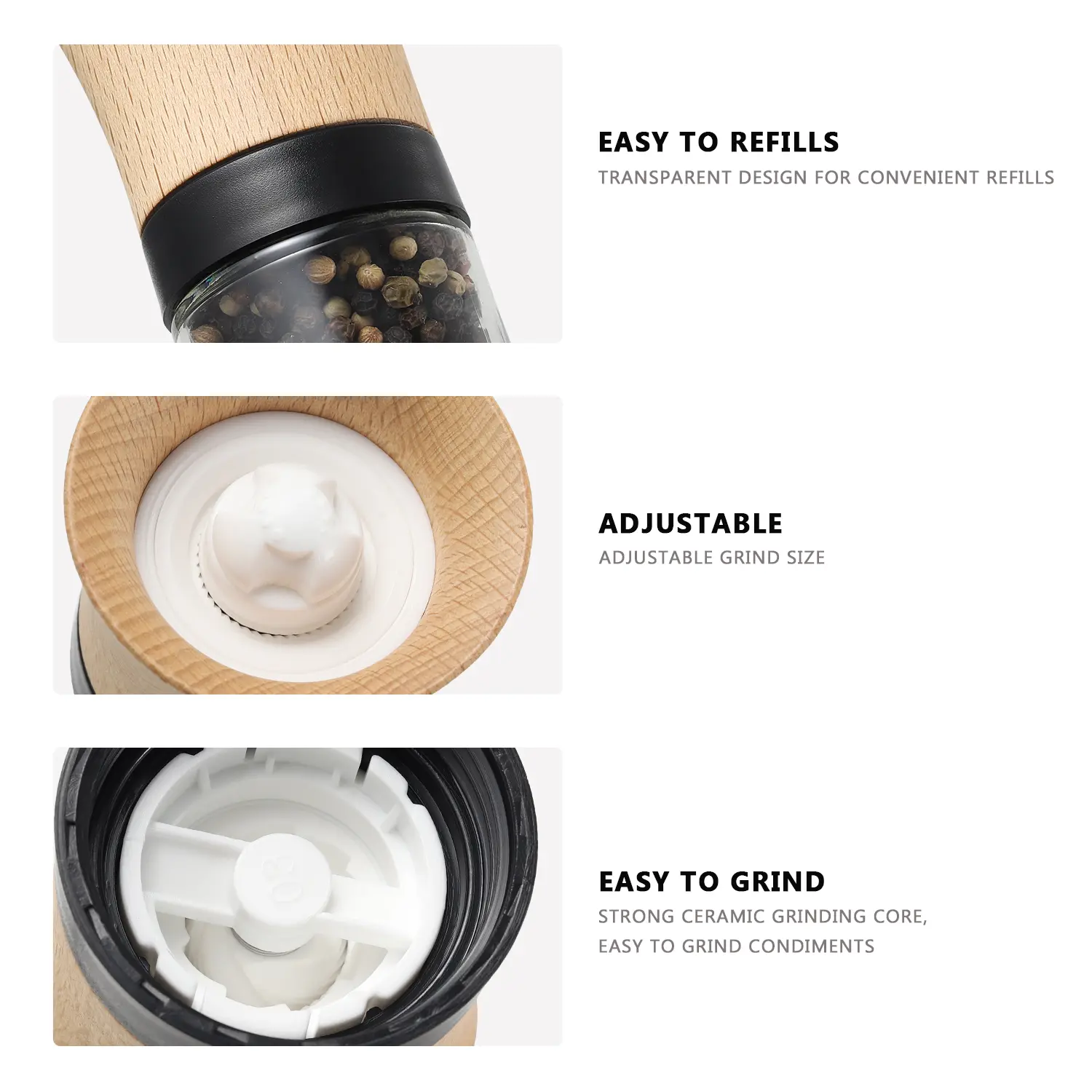 EASY TO REFILLS
TRANSPARENT DESIGN FOR CONVENIENT REFILLS

ADJUSTABLE
ADJUSTABLE GRIND SIZE

EASY TO GRIND
STRONG CERAMIC GRINDING CORE, EASY TO GRIND CONDIMENTS