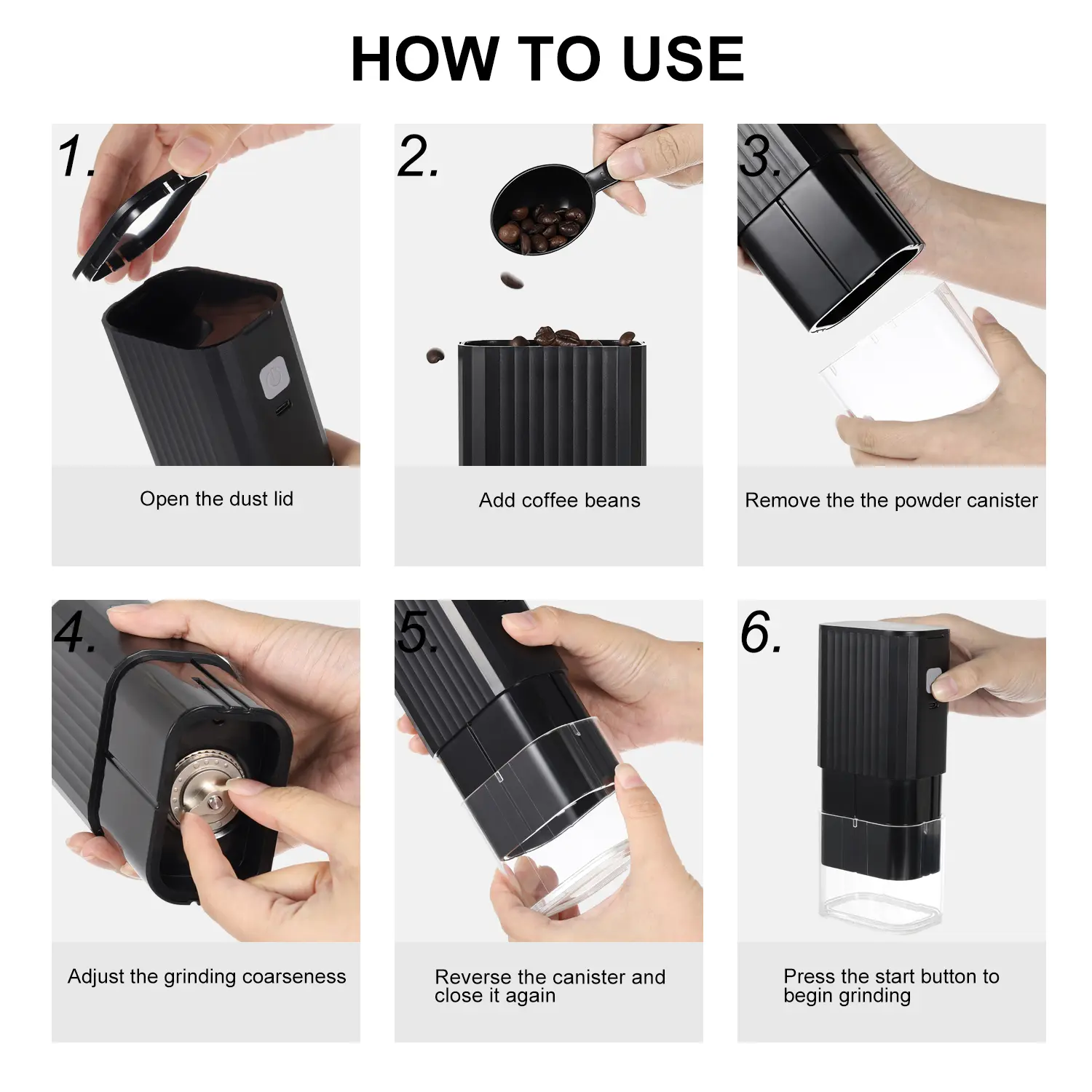 HOW TO USE

1.

Open the dust lid

2.

Add coffee beans

3.

Remove the the powder canister

4.

Adjust the grinding coarseness

5.

Reverse the canister and close it again

6.

Press the start button to begin grinding