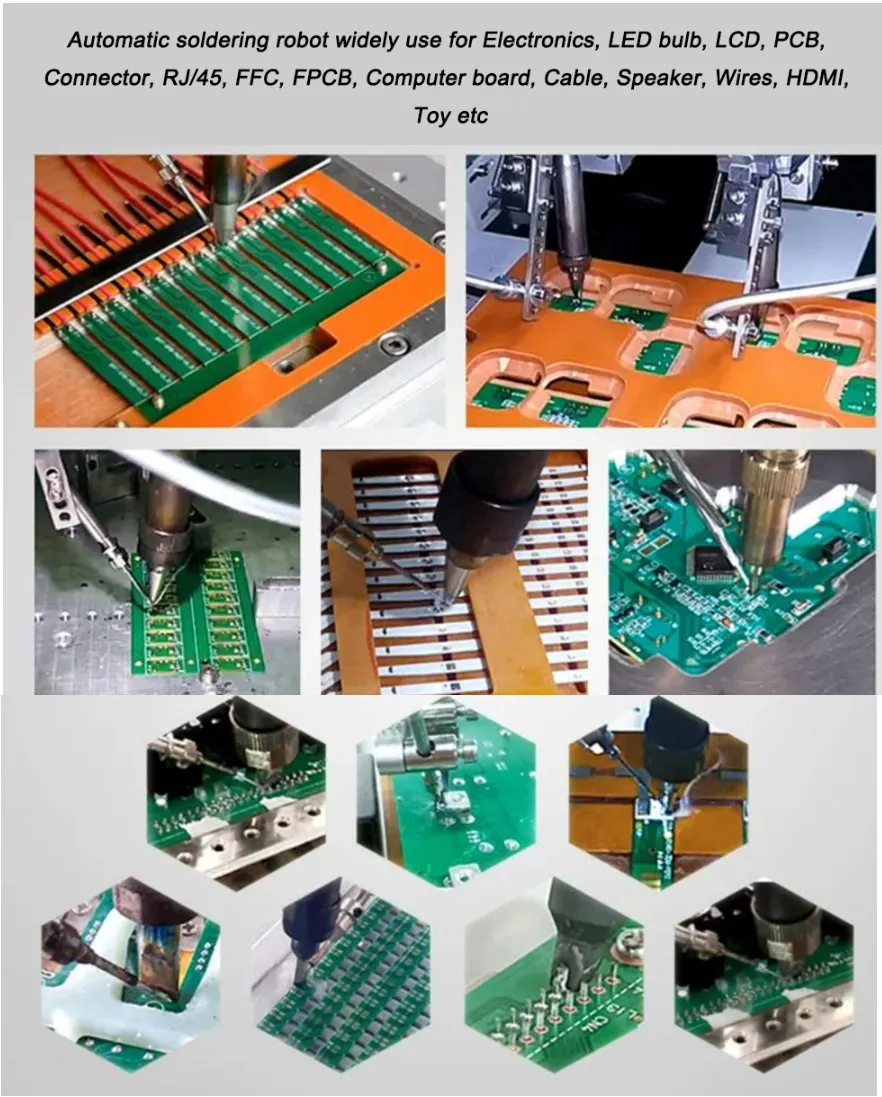 Automatic soldering robot widely use for Electronics, LED bulb, LCD, PCB, Connector, RJ/45, FFC, FPCB, Computer board, Cable, Speaker, Wires, HDMI, Toy etc