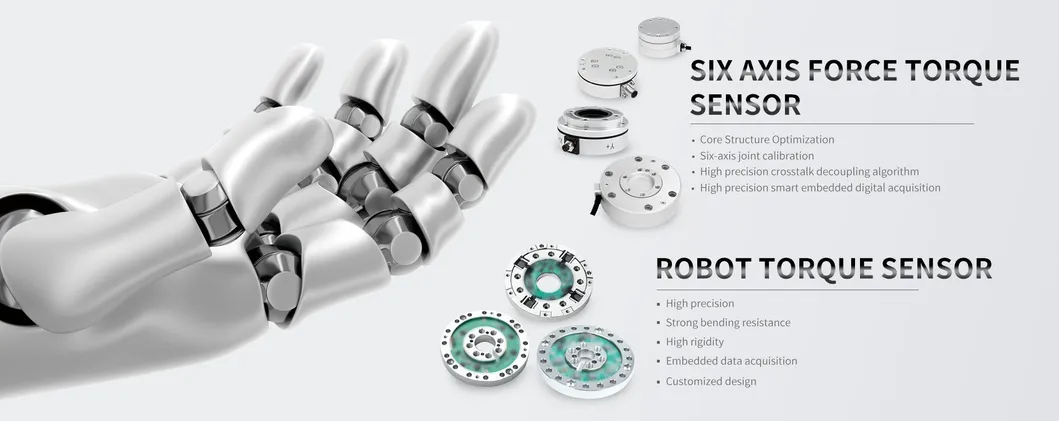 SIX AXIS FORCE TORQUE SENSOR

• Core Structure Optimization
• Six-axis joint calibration
• High precision crosstalk decoupling algorithm
• High precision smart embedded digital acquisition

ROBOT TORQUE SENSOR

• High precision
• Strong bending resistance
• High rigidity
• Embedded data acquisition
• Customized design