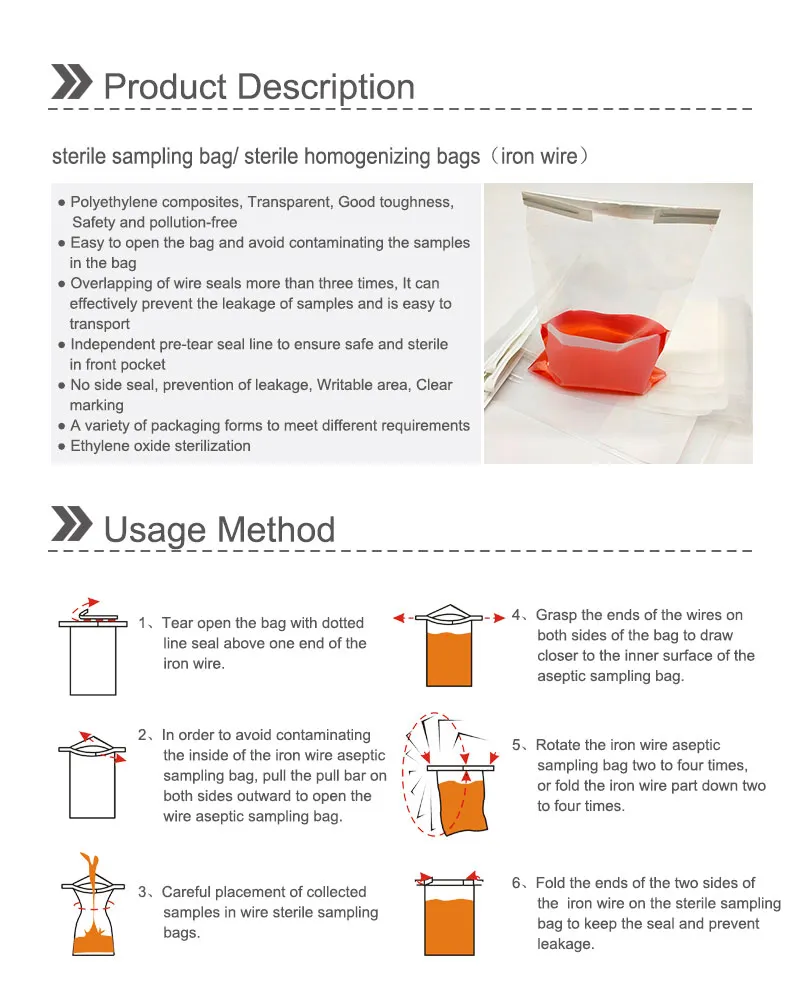 Product Description

sterile sampling bag/ sterile homogenizing bags（iron wire）

● Polyethylene composites, Transparent, Good toughness, Safety and pollution-free
● Easy to open the bag and avoid contaminating the samples in the bag
● Overlapping of wire seals more than three times, It can effectively prevent the leakage of samples and is easy to transport
● Independent pre-tear seal line to ensure safe and sterile in front pocket
● No side seal, prevention of leakage, Writable area, Clear marking
● A variety of packaging forms to meet different requirements
● Ethylene oxide sterilization

Usage Method

1、Tear open the bag with dotted line seal above one end of the iron wire.

2、In order to avoid contaminating the inside of the iron wire aseptic sampling bag, pull the pull bar on both sides outward to open the wire aseptic sampling bag.

3、Careful placement of collected samples in wire sterile sampling bags.

4、Grasp the ends of the wires on both sides of the bag to draw closer to the inner surface of the aseptic sampling bag.

5、Rotate the iron wire aseptic sampling bag two to four times, or fold the iron wire part down two to four times.

6、Fold the ends of the two sides of the iron wire on the sterile sampling bag to keep the seal and prevent leakage.