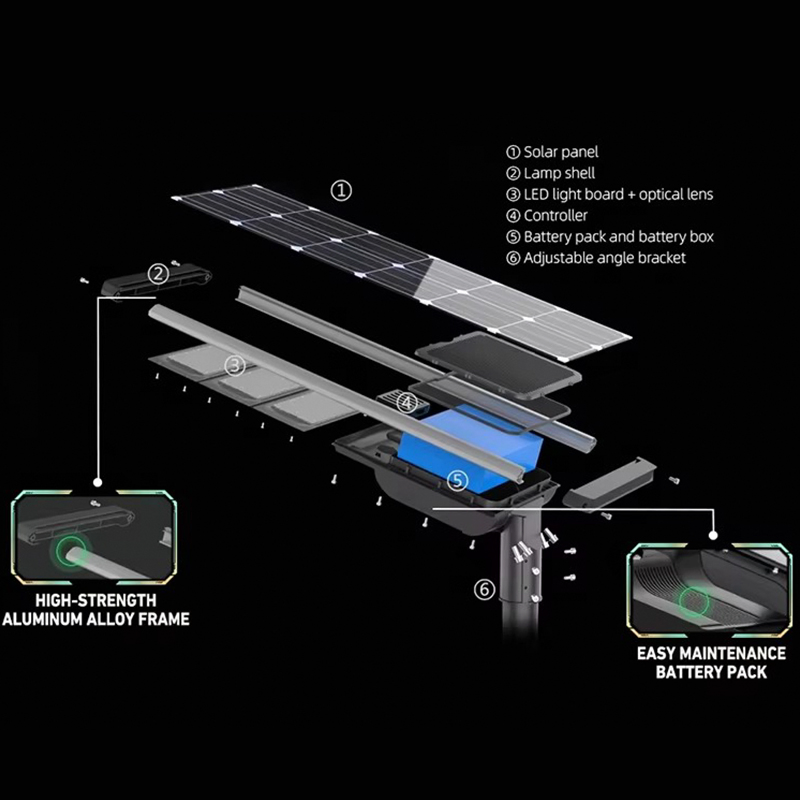 ① Solar panel
② Lamp shell
③ LED light board + optical lens
④ Controller
⑤ Battery pack and battery box
⑥ Adjustable angle bracket

①

②

③

④

⑤

⑥

HIGH-STRENGTH ALUMINUM ALLOY FRAME

EASY MAINTENANCE BATTERY PACK