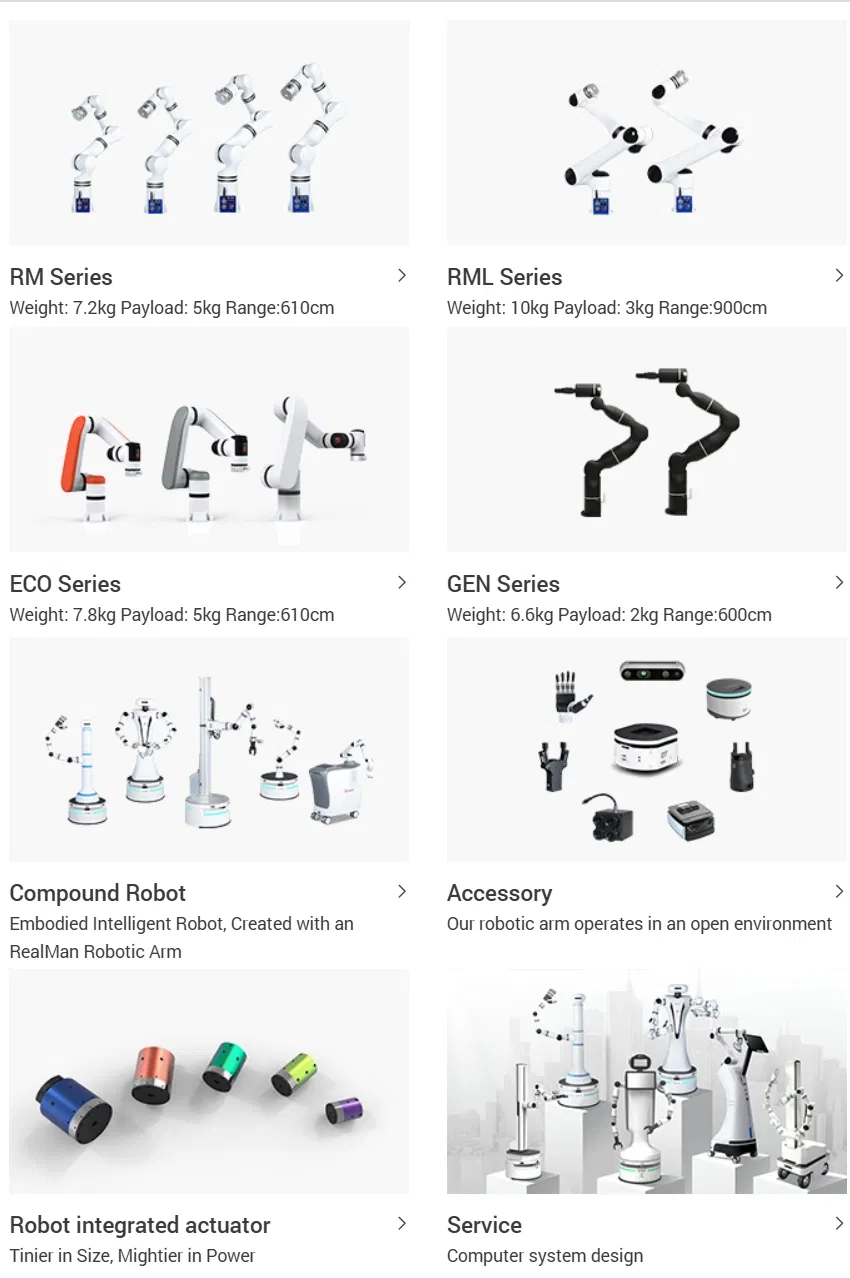 RM Series
Weight: 7.2kg Payload: 5kg Range:610cm

RML Series
Weight: 10kg Payload: 3kg Range:900cm

ECO Series
Weight: 7.8kg Payload: 5kg Range:610cm

GEN Series
Weight: 6.6kg Payload: 2kg Range:600cm

Compound Robot
Embodied Intelligent Robot, Created with an RealMan Robotic Arm

Accessory
Our robotic arm operates in an open environment

Robot integrated actuator
Tinier in Size, Mightier in Power

Service
Computer system design