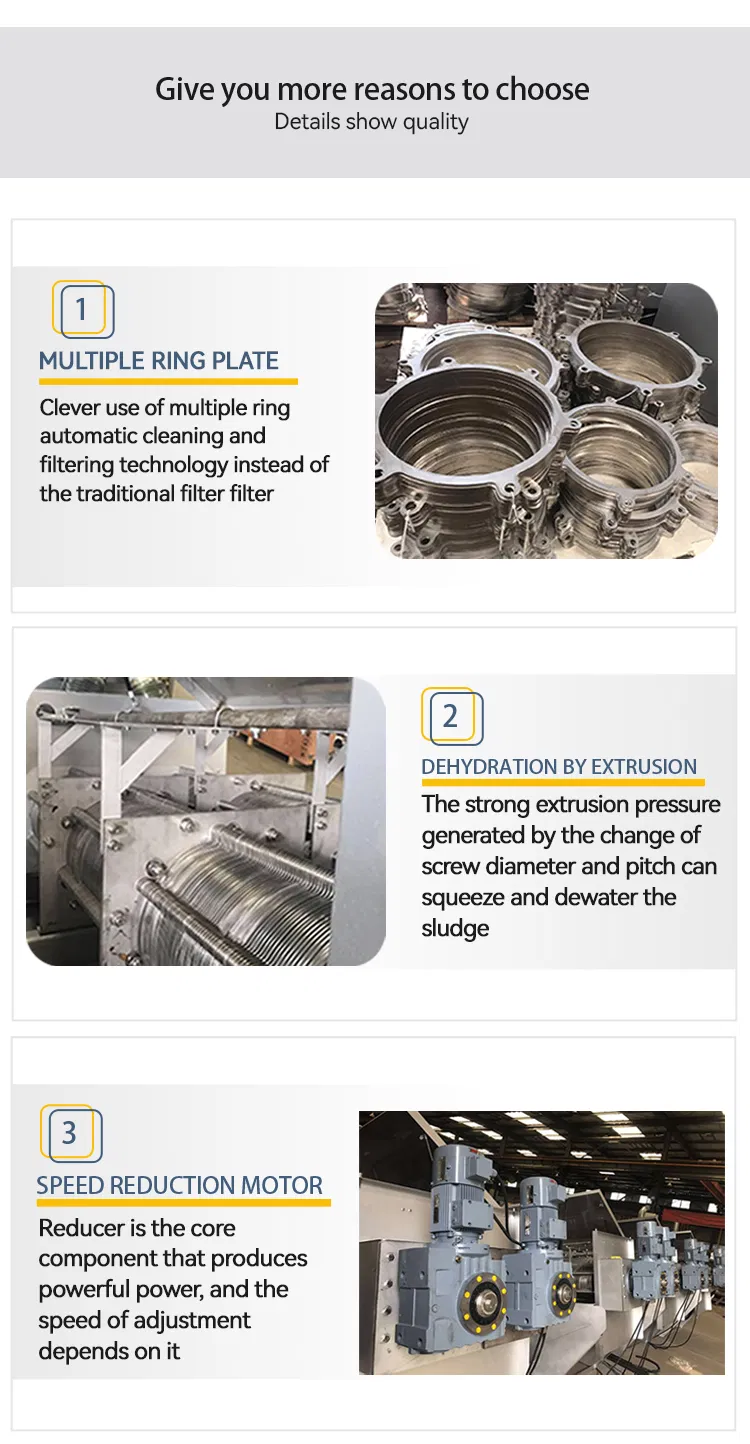 Give you more reasons to choose
Details show quality

1
MULTIPLE RING PLATE
Clever use of multiple ring automatic cleaning and filtering technology instead of the traditional filter filter

2
DEHYDRATION BY EXTRUSION
The strong extrusion pressure generated by the change of screw diameter and pitch can squeeze and dewater the sludge

3
SPEED REDUCTION MOTOR
Reducer is the core component that produces powerful power, and the speed of adjustment depends on it